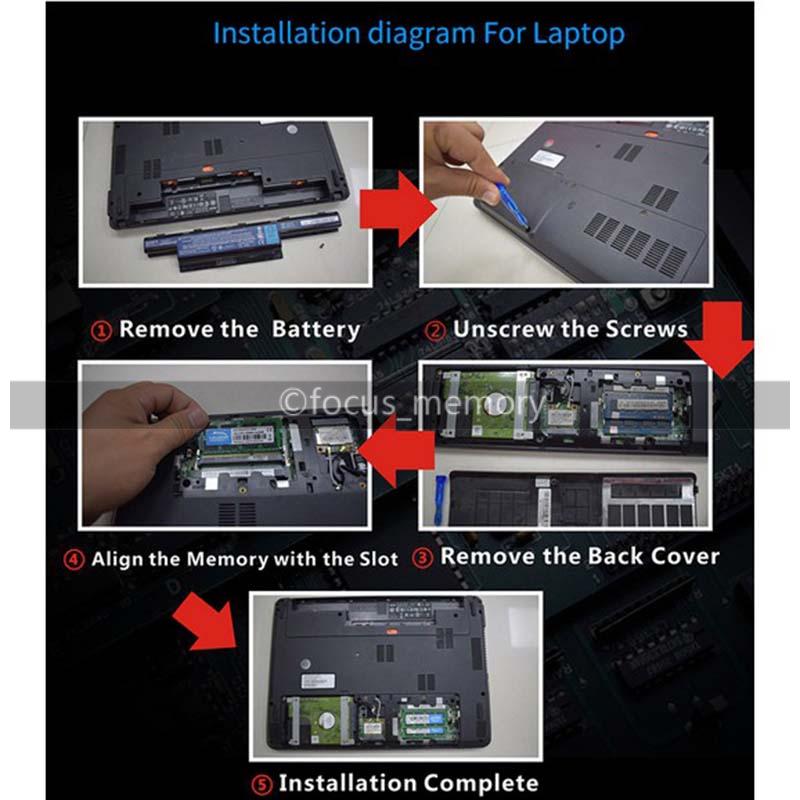 Installation diagram For Laptop

① Remove the Battery

② Unscrew the Screws

©focus_memory

④ Align the Memory with the Slot

③ Remove the Back Cover

⑤ Installation Complete