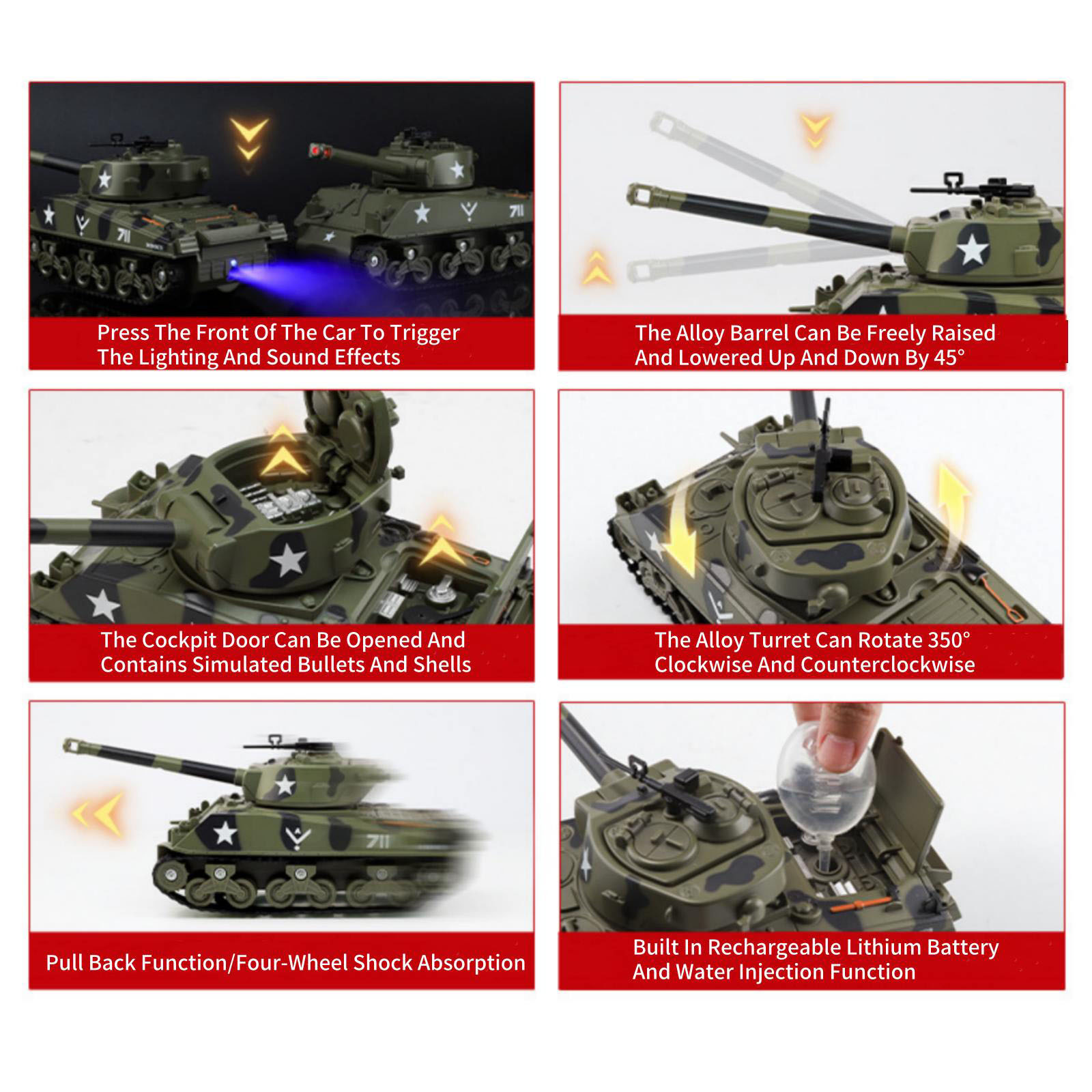 711

711

Press The Front Of The Car To Trigger The Lighting And Sound Effects

The Alloy Barrel Can Be Freely Raised And Lowered Up And Down By 45°

The Cockpit Door Can Be Opened And Contains Simulated Bullets And Shells

The Alloy Turret Can Rotate 350° Clockwise And Counterclockwise

711

Pull Back Function/Four-Wheel Shock Absorption

Built In Rechargeable Lithium Battery And Water Injection Function