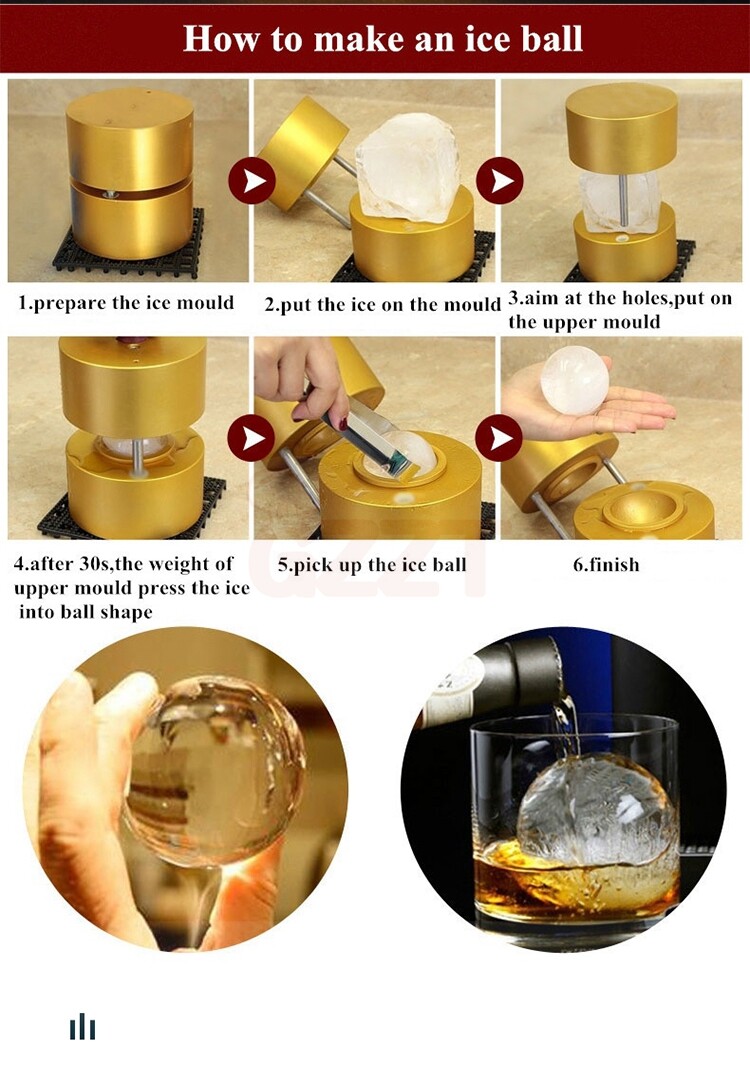 How to make an ice ball

1.prepare the ice mould

2.put the ice on the mould

3.aim at the holes,put on the upper mould

4.after 30s,the weight of upper mould press the ice into ball shape

5.pick up the ice ball

6.finish

GZZT