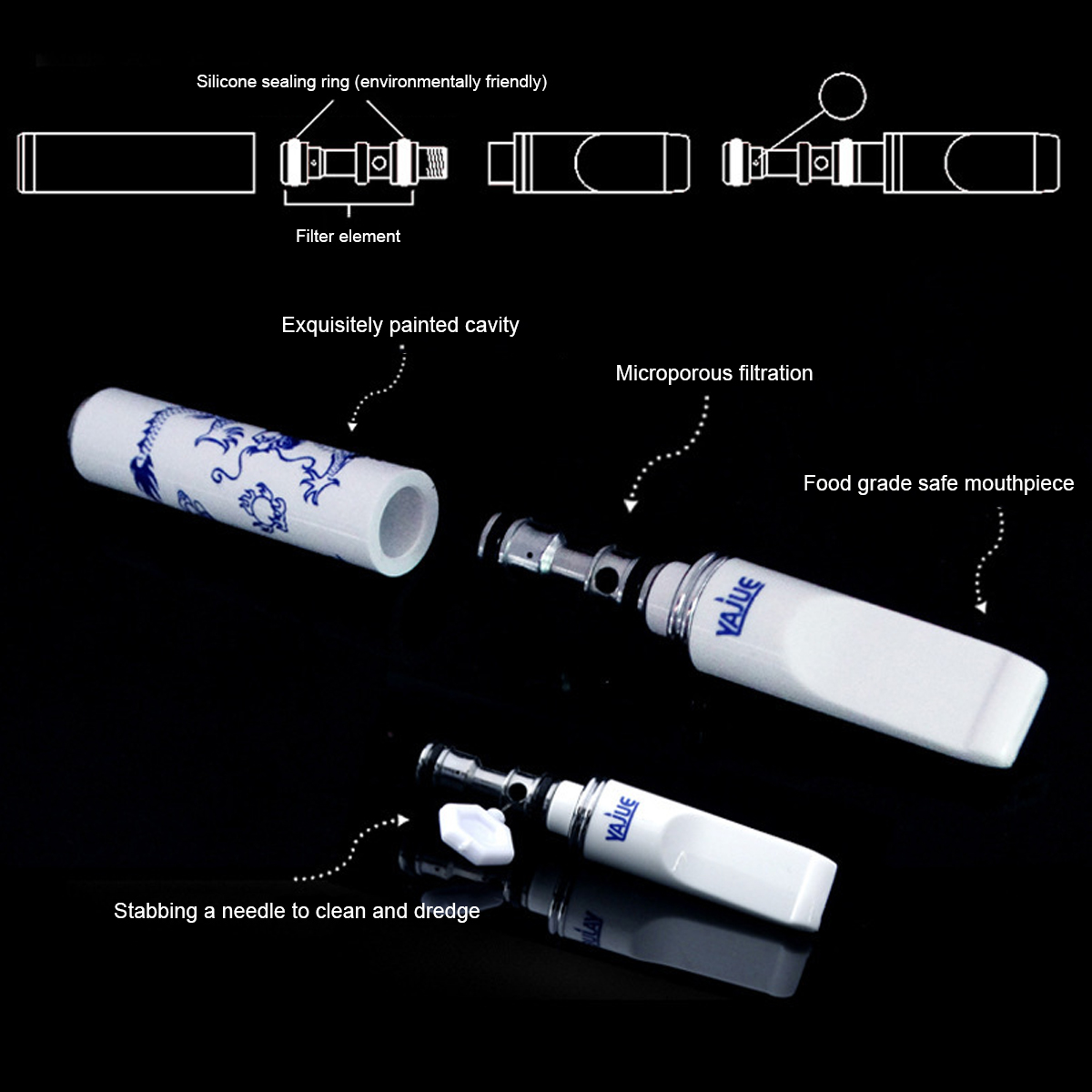 Silicone sealing ring (environmentally friendly)

Filter element

Exquisitely painted cavity

Microporous filtration

Food grade safe mouthpiece

YAJUE

YAJUE

Stabbing a needle to clean and dredge