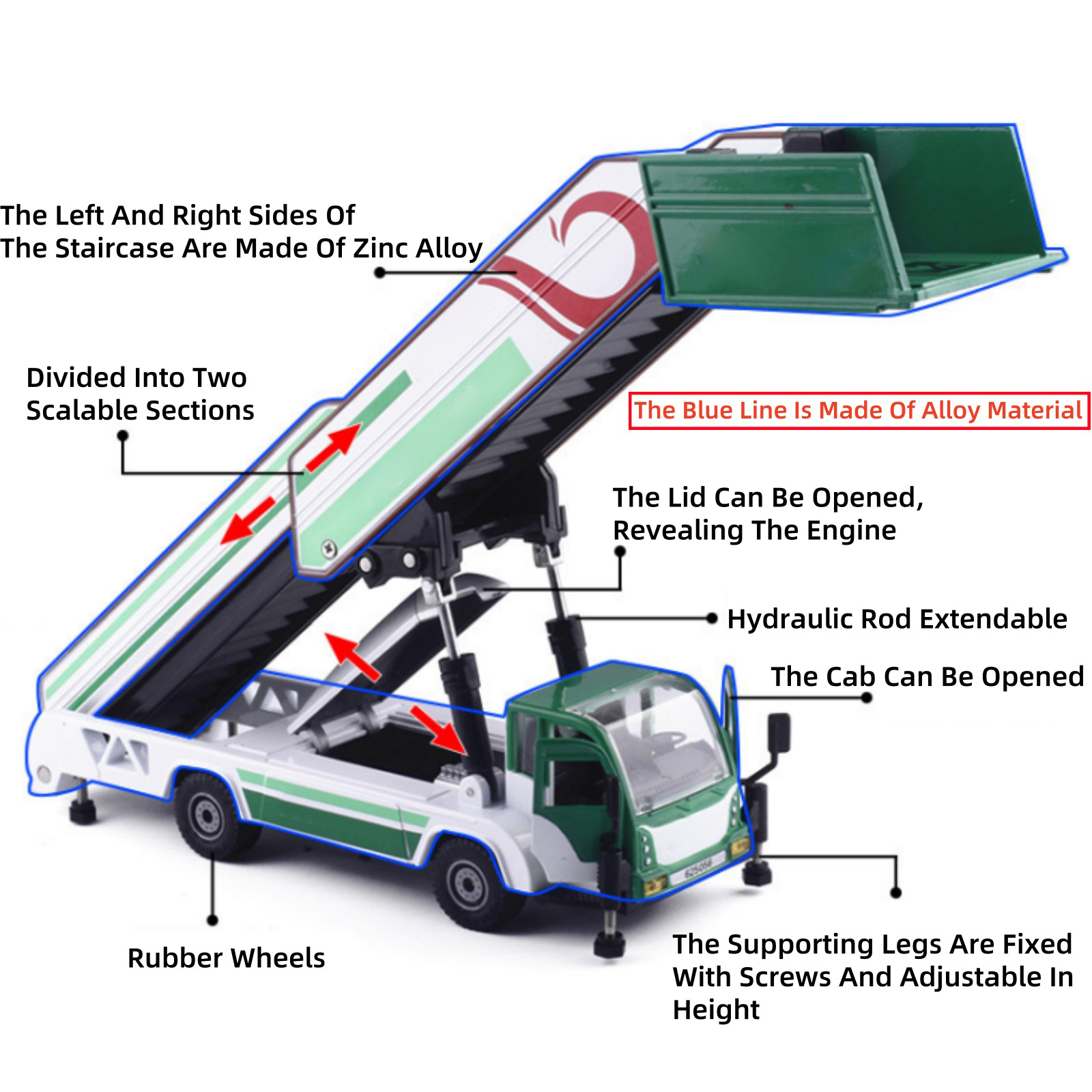 The Left And Right Sides Of The Staircase Are Made Of Zinc Alloy

Divided Into Two Scalable Sections

The Blue Line Is Made Of Alloy Material

The Lid Can Be Opened, Revealing The Engine

Hydraulic Rod Extendable

The Cab Can Be Opened

Rubber Wheels

The Supporting Legs Are Fixed With Screws And Adjustable In Height