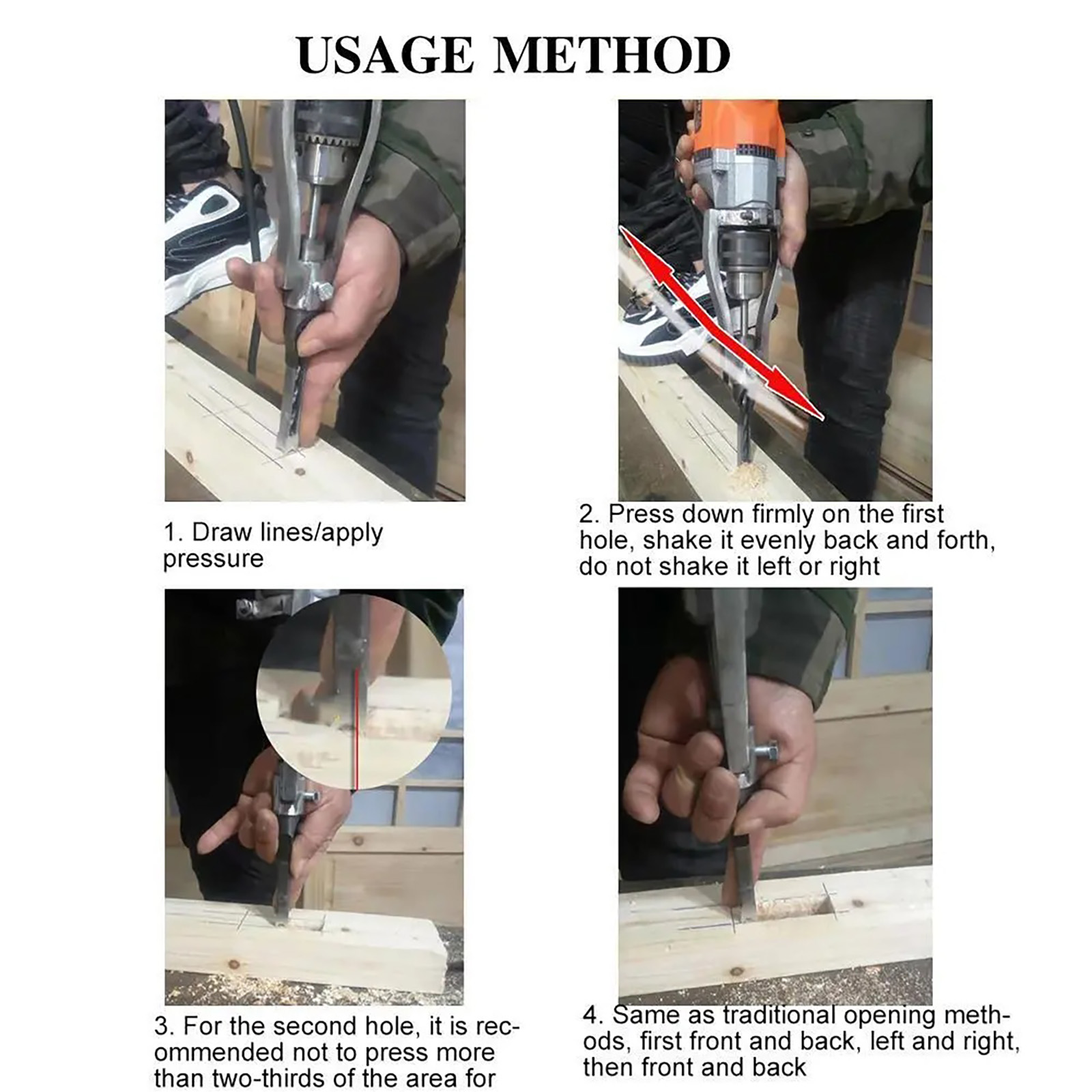 USAGE METHOD

1. Draw lines/apply pressure

2. Press down firmly on the first hole, shake it evenly back and forth, do not shake it left or right

3. For the second hole, it is recommended not to press more than two-thirds of the area for

4. Same as traditional opening methods, first front and back, left and right, then front and back