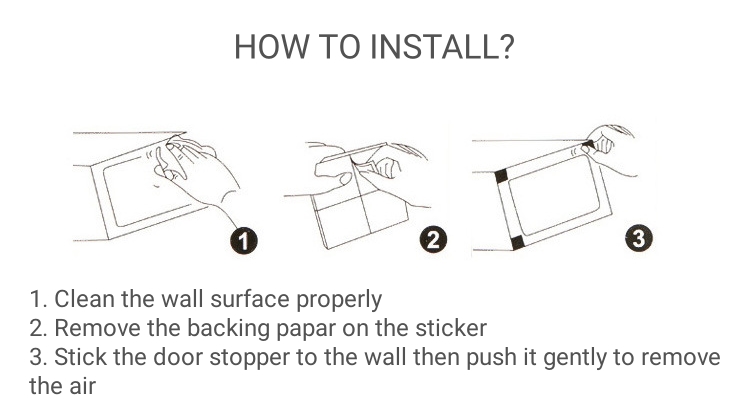 HOW TO INSTALL?

1

2

3

1. Clean the wall surface properly
2. Remove the backing papar on the sticker
3. Stick the door stopper to the wall then push it gently to remove the air