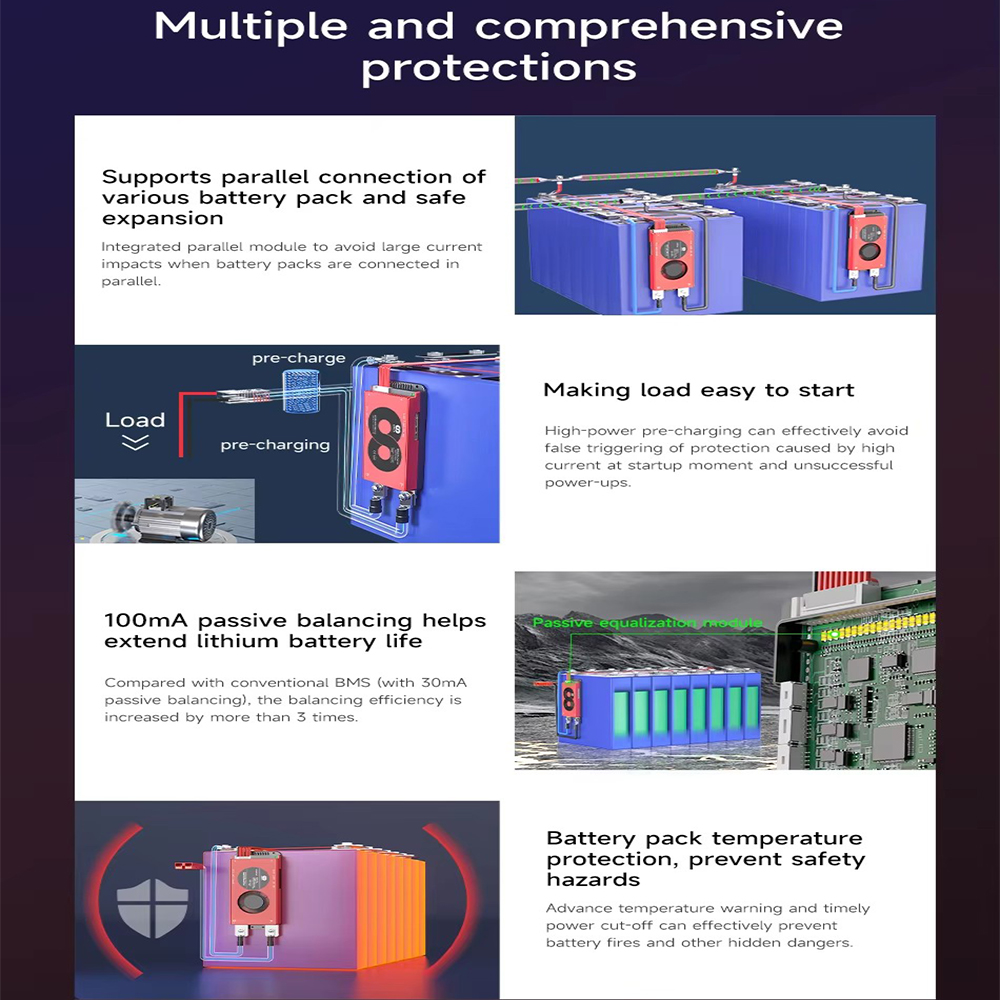 Multiple and comprehensive protections

Supports parallel connection of various battery pack and safe expansion

Integrated parallel module to avoid large current impacts when battery packs are connected in parallel.

pre-charge

Load

pre-charging

Making load easy to start

High-power pre-charging can effectively avoid false triggering of protection caused by high current at startup moment and unsuccessful power-ups.

100mA passive balancing helps extend lithium battery life

Compared with conventional BMS (with 30mA passive balancing), the balancing efficiency is increased by more than 3 times.

Passive equalization module

Battery pack temperature protection, prevent safety hazards

Advance temperature warning and timely power cut-off can effectively prevent battery fires and other hidden dangers.