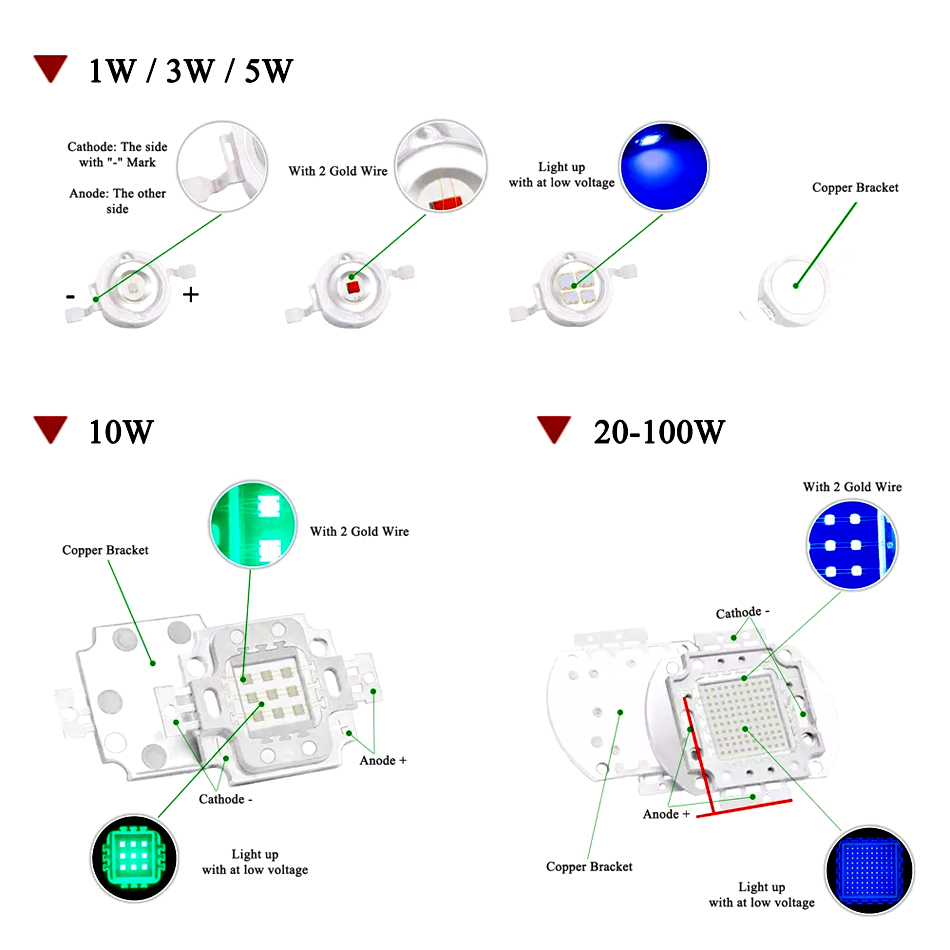 1W / 3W / 5W

Cathode: The side with "-" Mark

Anode: The other side

- +

With 2 Gold Wire

Light up with at low voltage

Copper Bracket

10W

Copper Bracket

With 2 Gold Wire

Anode +

Cathode -

Light up with at low voltage

20-100W

With 2 Gold Wire

Cathode -

Anode +

Copper Bracket

Light up with at low voltage