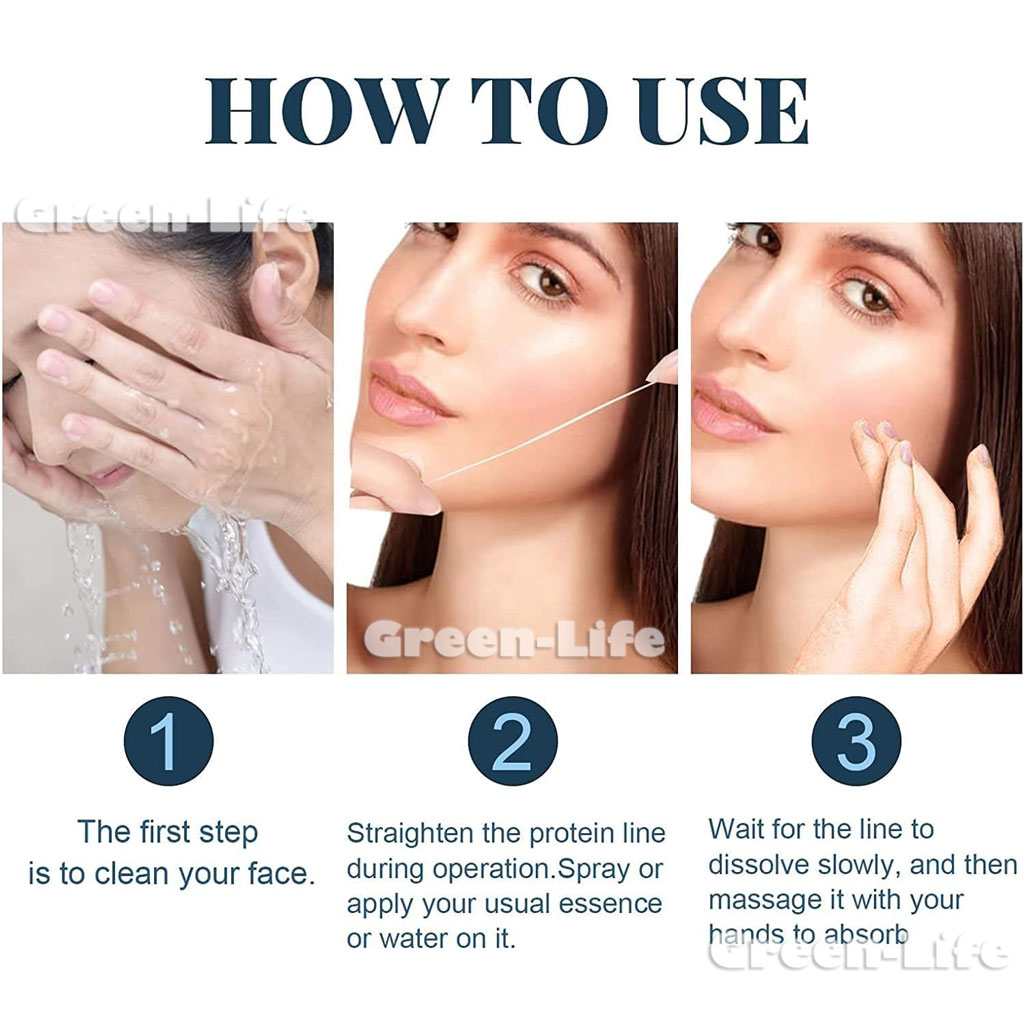 HOW TO USE

Green-Life

Green-Life

1

The first step is to clean your face.

2

Straighten the protein line during operation.Spray or apply your usual essence or water on it.

3

Wait for the line to dissolve slowly, and then massage it with your hands to absorb

Green-Life