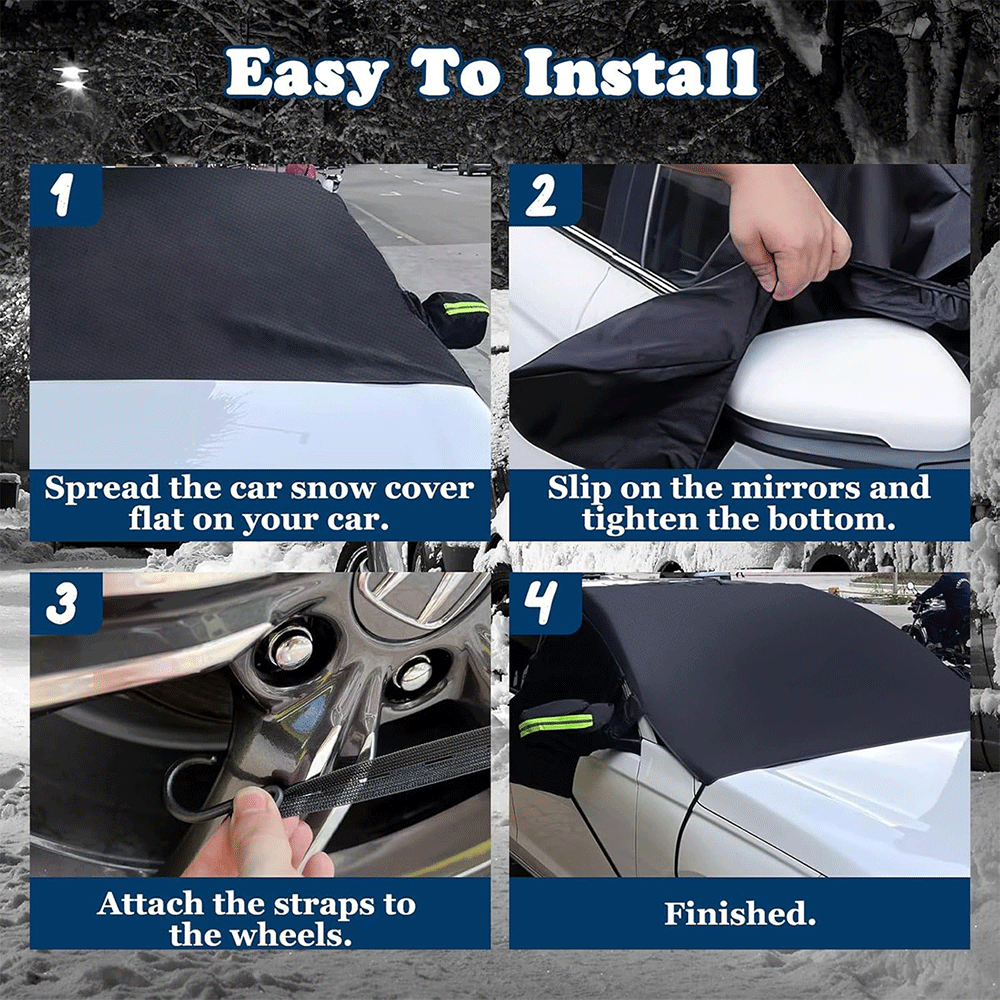 Easy To Install

1

Spread the car snow cover flat on your car.

2

Slip on the mirrors and tighten the bottom.

3

Attach the straps to the wheels.

4

Finished.