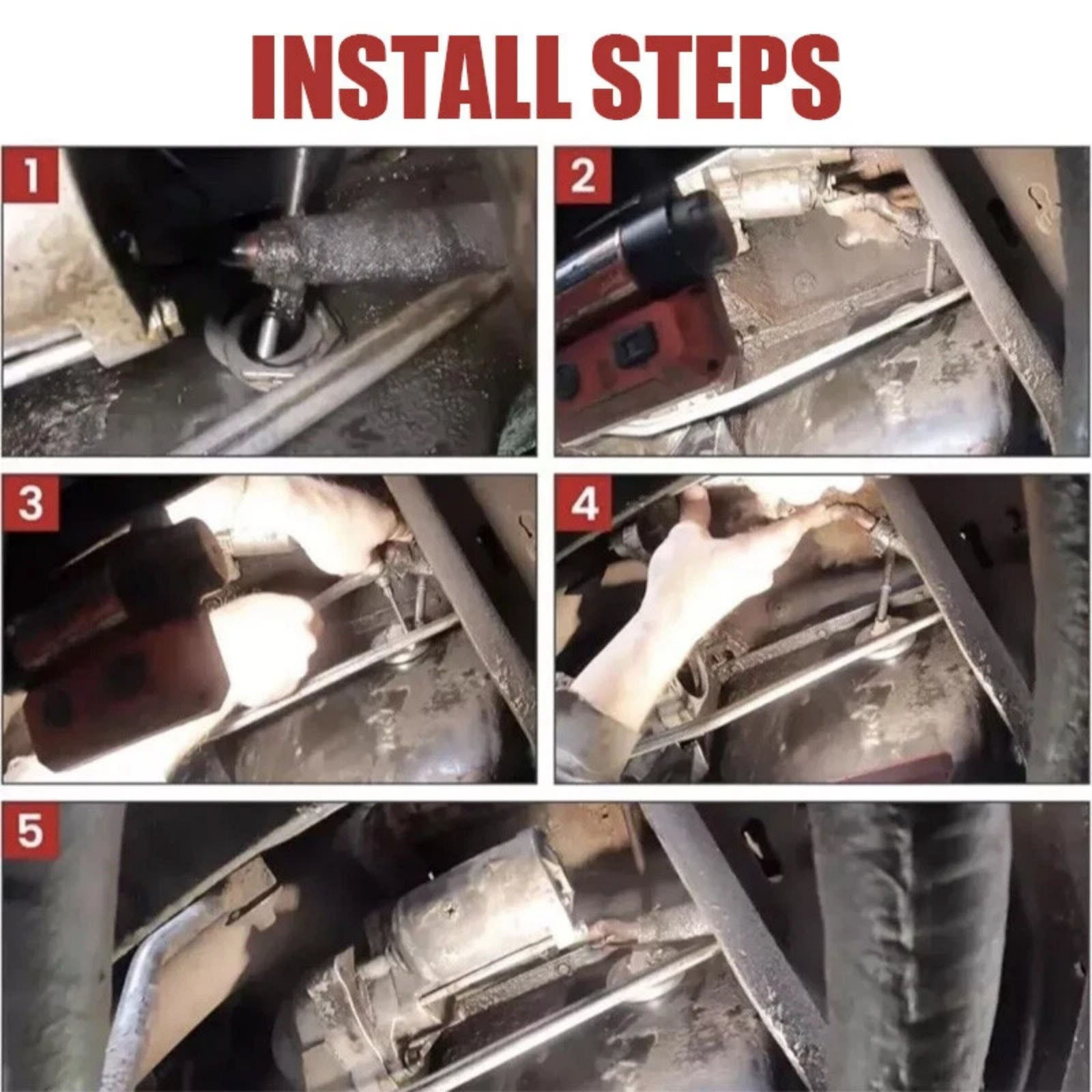 INSTALL STEPS

1

2

3

4

5