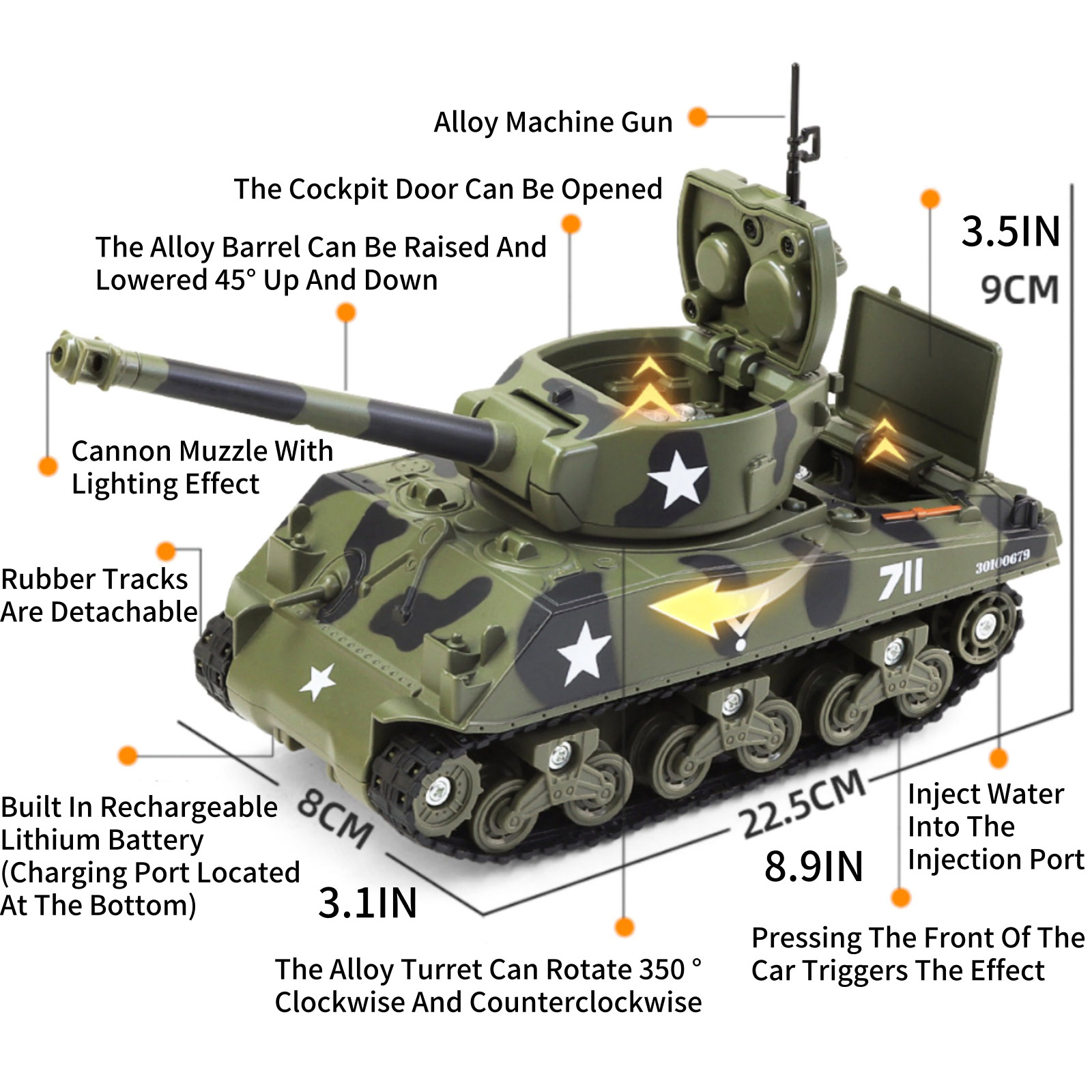 Alloy Machine Gun

The Cockpit Door Can Be Opened

The Alloy Barrel Can Be Raised And Lowered 45° Up And Down

3.5IN

9CM

Cannon Muzzle With Lighting Effect

Rubber Tracks Are Detachable

711

30100679

Built In Rechargeable Lithium Battery (Charging Port Located At The Bottom)

8CM

3.1IN

22.5CM

8.9IN

Inject Water Into The Injection Port

Pressing The Front Of The Car Triggers The Effect

The Alloy Turret Can Rotate 350 ° Clockwise And Counterclockwise