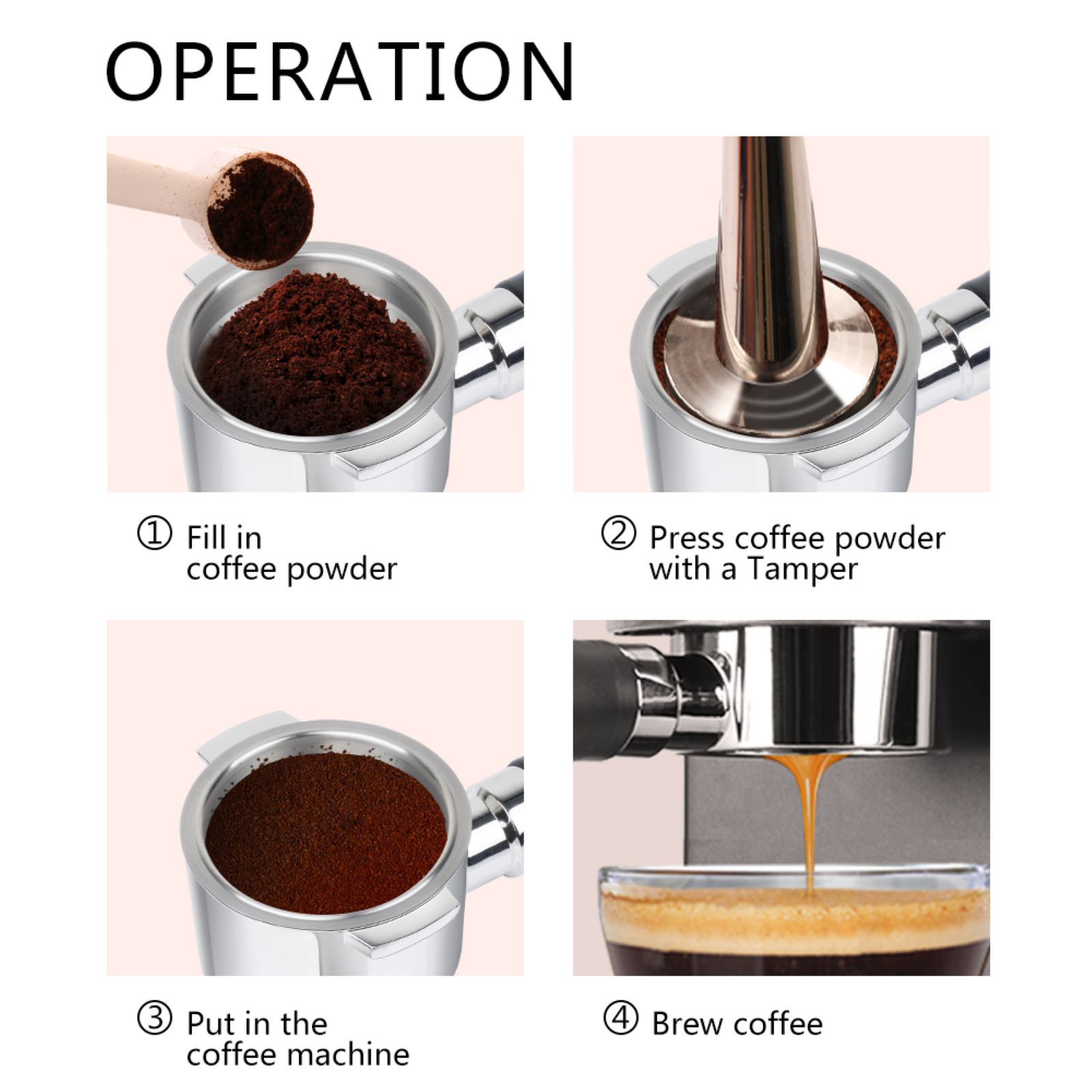 OPERATION

① Fill in coffee powder

② Press coffee powder with a Tamper

③ Put in the coffee machine

④ Brew coffee