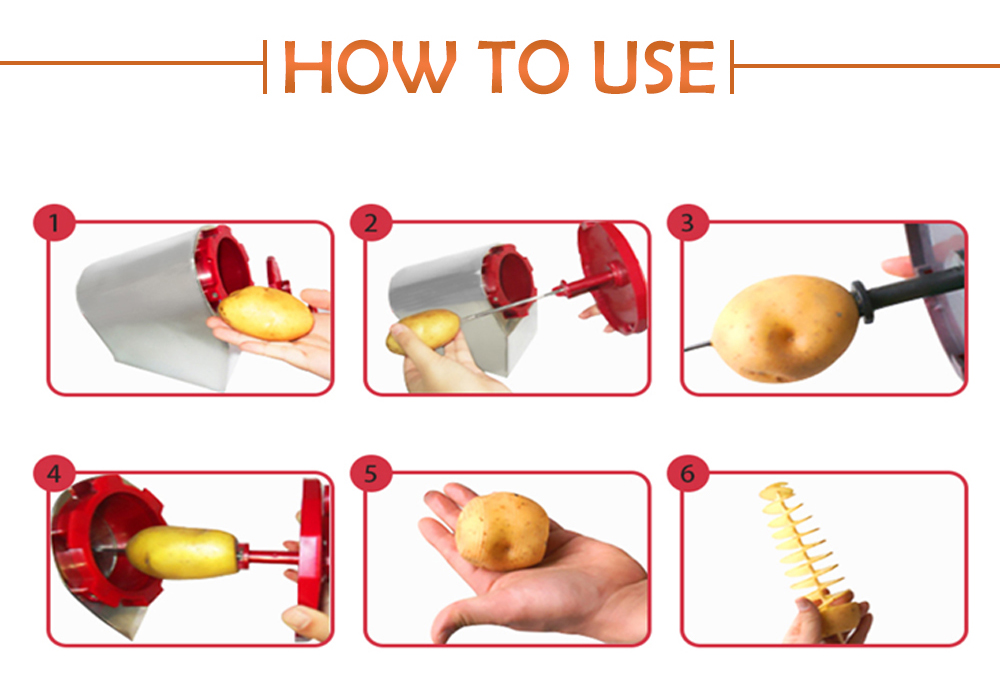 HOW TO USE

1

2

3

4

5

6