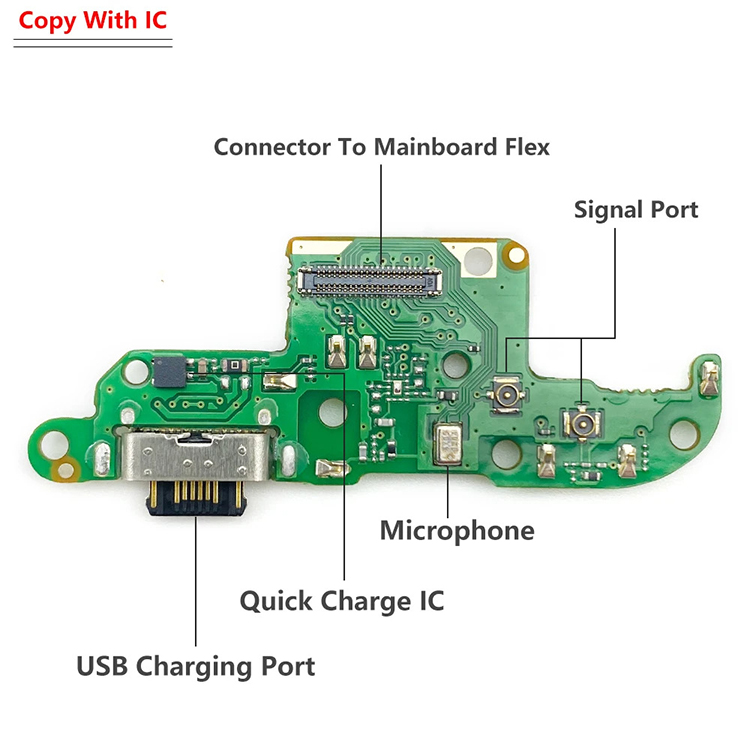 Copy With IC

Connector To Mainboard Flex

Signal Port

Microphone

Quick Charge IC

USB Charging Port