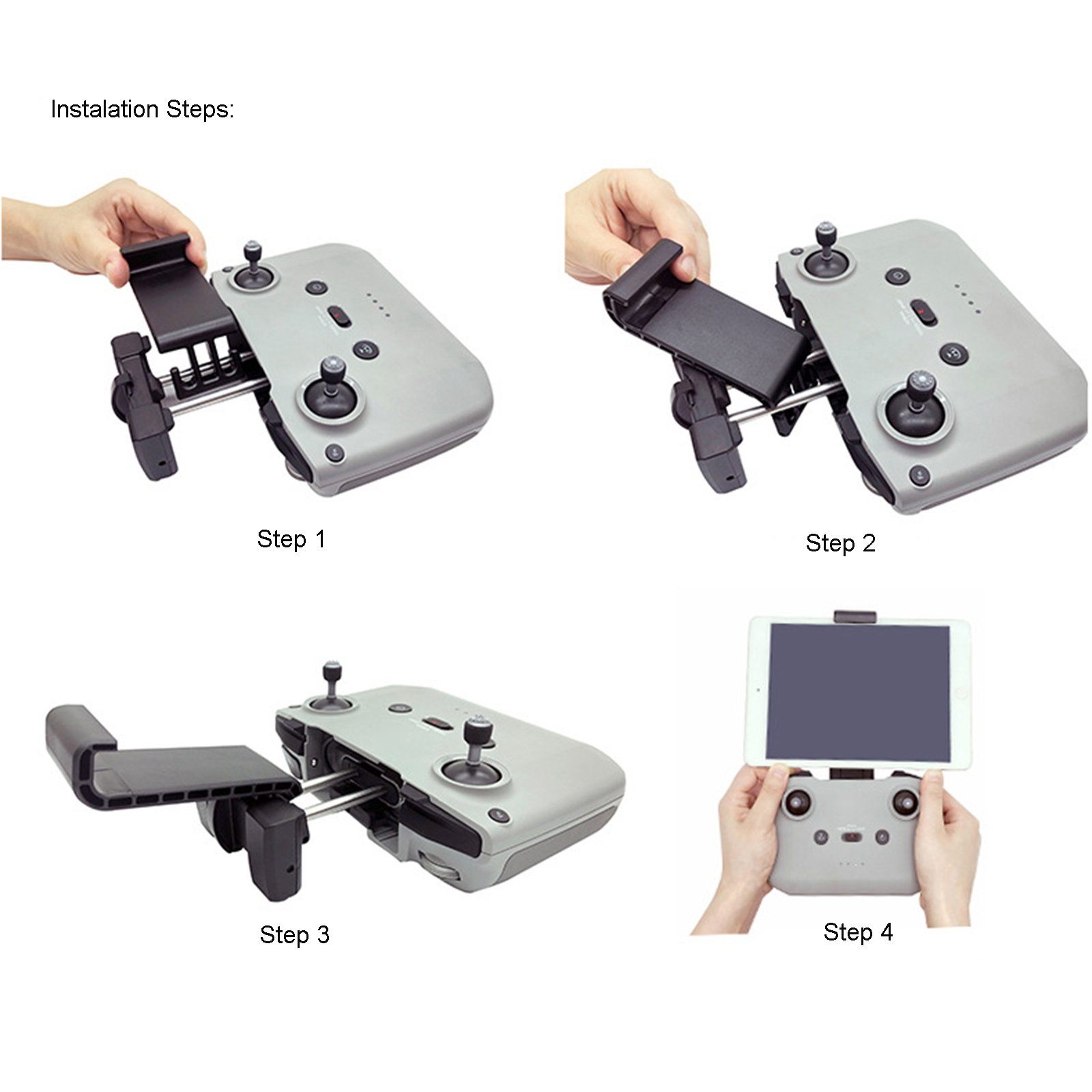 Instalation Steps:

Step 1

Step 2

Step 3

Step 4