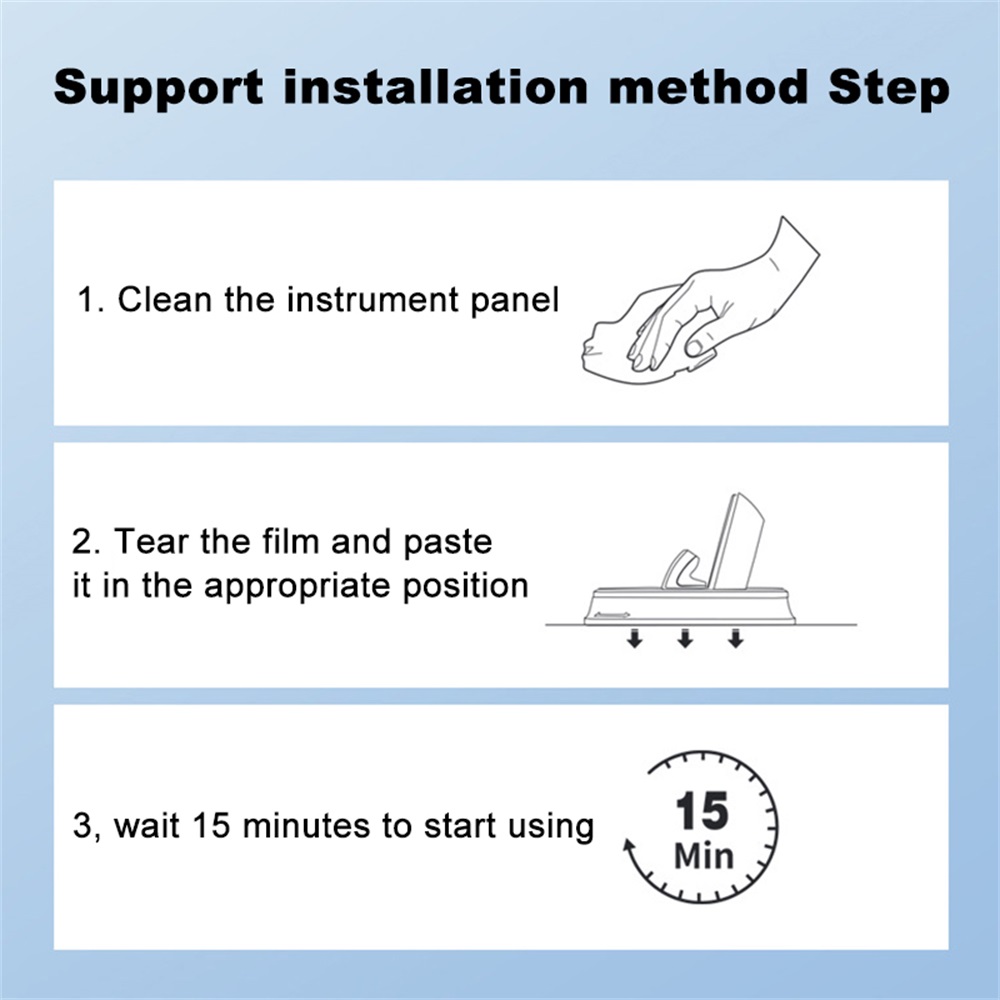 Support installation method Step

1. Clean the instrument panel

2. Tear the film and paste it in the appropriate position

3, wait 15 minutes to start using

15
Min