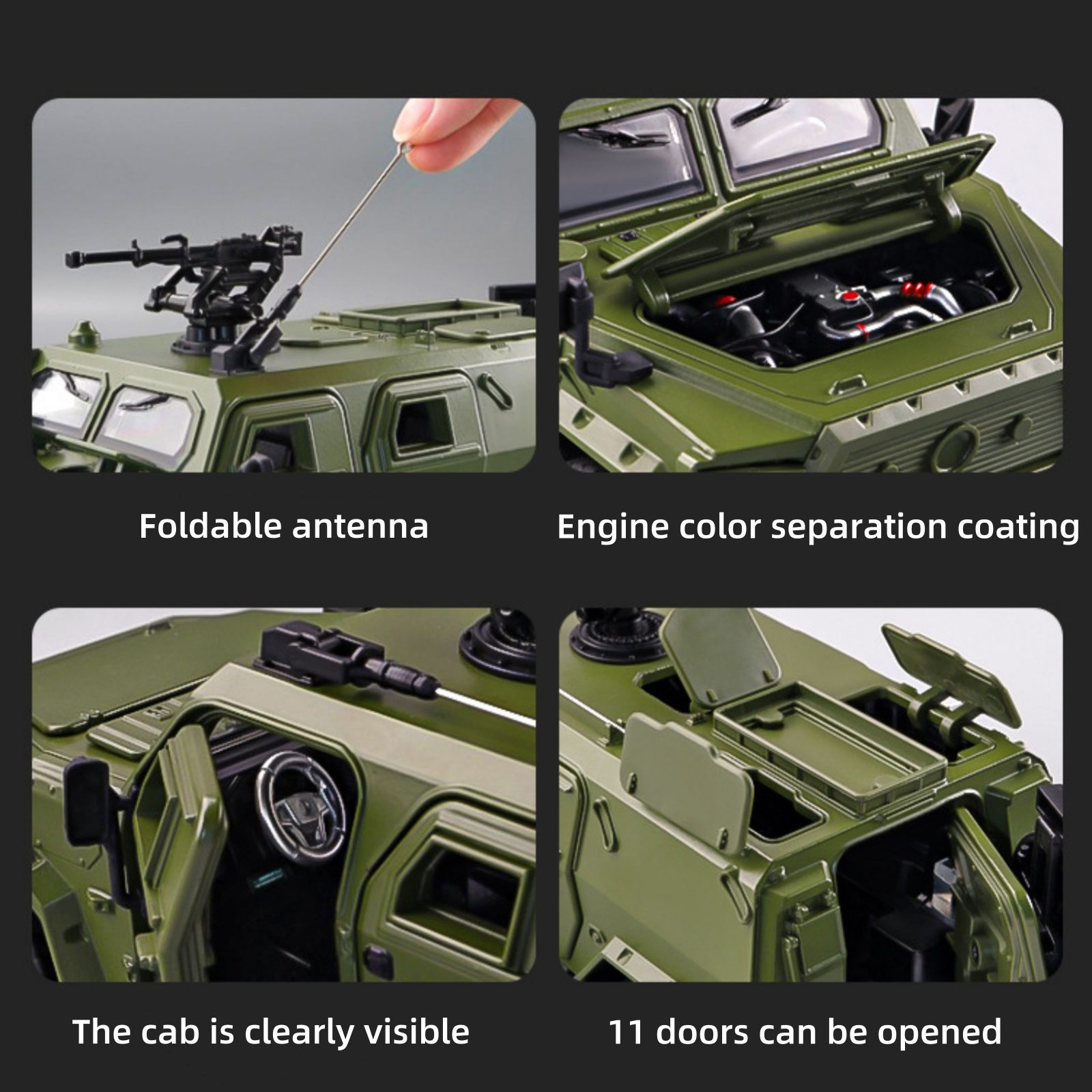 Foldable antenna

Engine color separation coating

The cab is clearly visible

11 doors can be opened