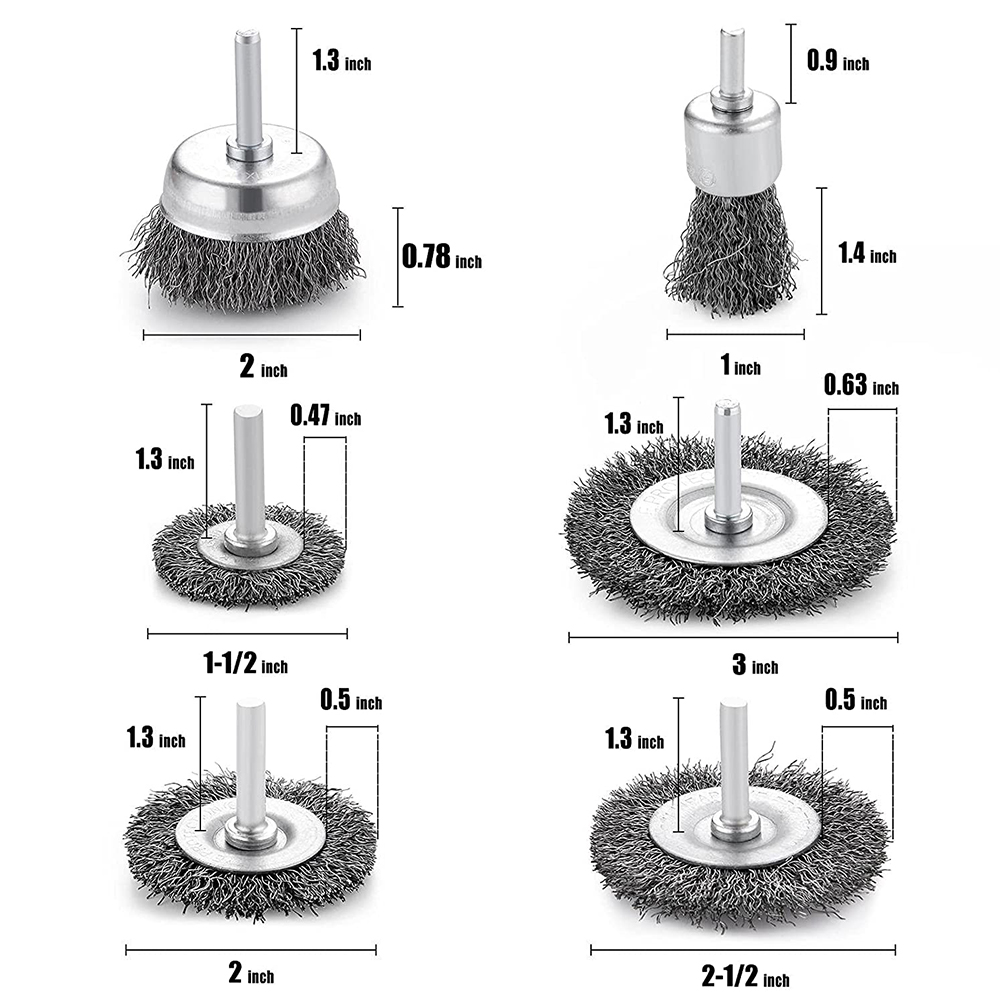 1.3 inch
0.78 inch
2 inch

0.9 inch
1.4 inch
1 inch

1.3 inch
0.47 inch
1-1/2 inch

1.3 inch
0.63 inch
3 inch

1.3 inch
0.5 inch
2 inch

1.3 inch
0.5 inch
2-1/2 inch