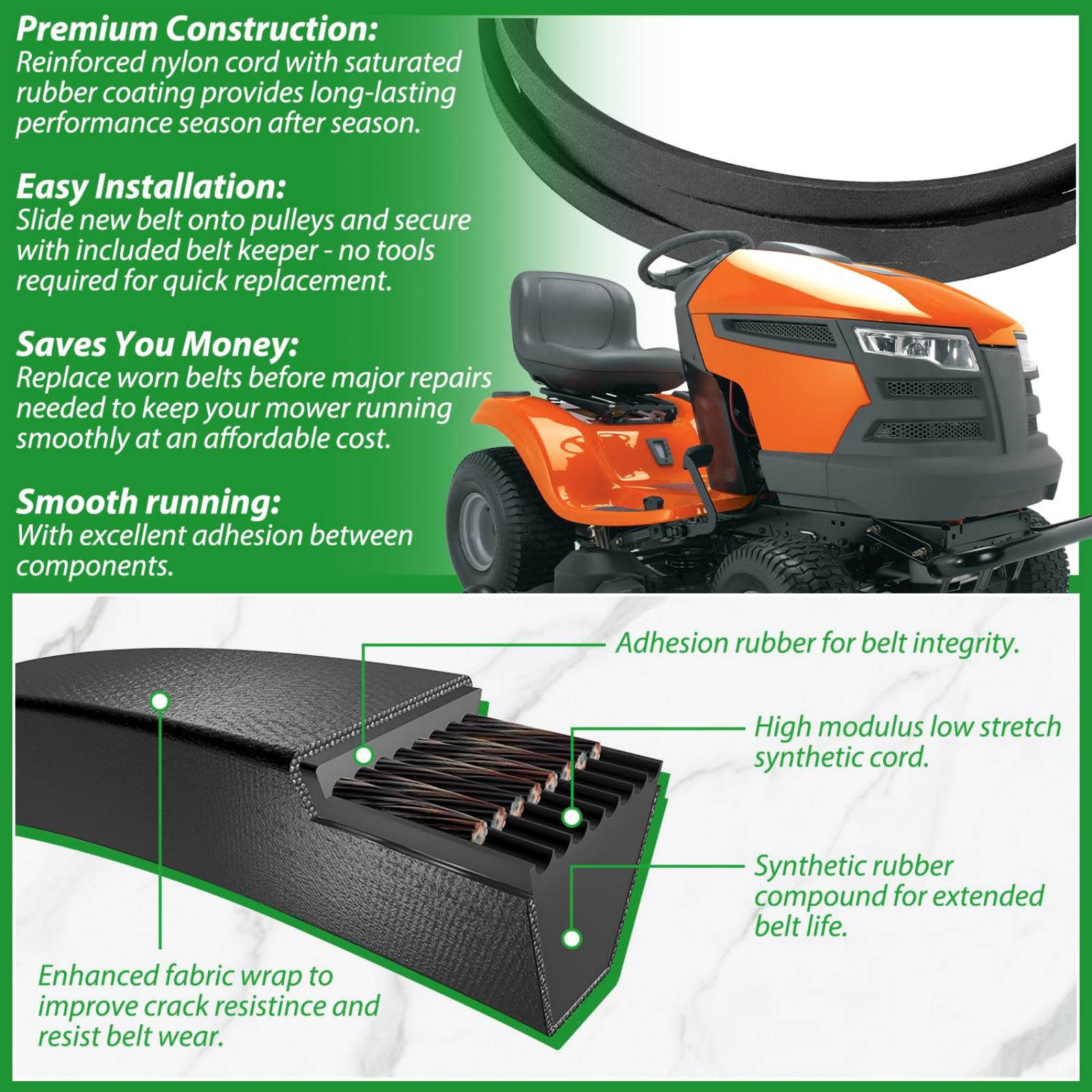 Premium Construction:
Reinforced nylon cord with saturated rubber coating provides long-lasting performance season after season.

Easy Installation:
Slide new belt onto pulleys and secure with included belt keeper - no tools required for quick replacement.

Saves You Money:
Replace worn belts before major repairs needed to keep your mower running smoothly at an affordable cost.

Smooth running:
With excellent adhesion between components.

Adhesion rubber for belt integrity.

High modulus low stretch synthetic cord.

Synthetic rubber compound for extended belt life.

Enhanced fabric wrap to improve crack resistince and resist belt wear.