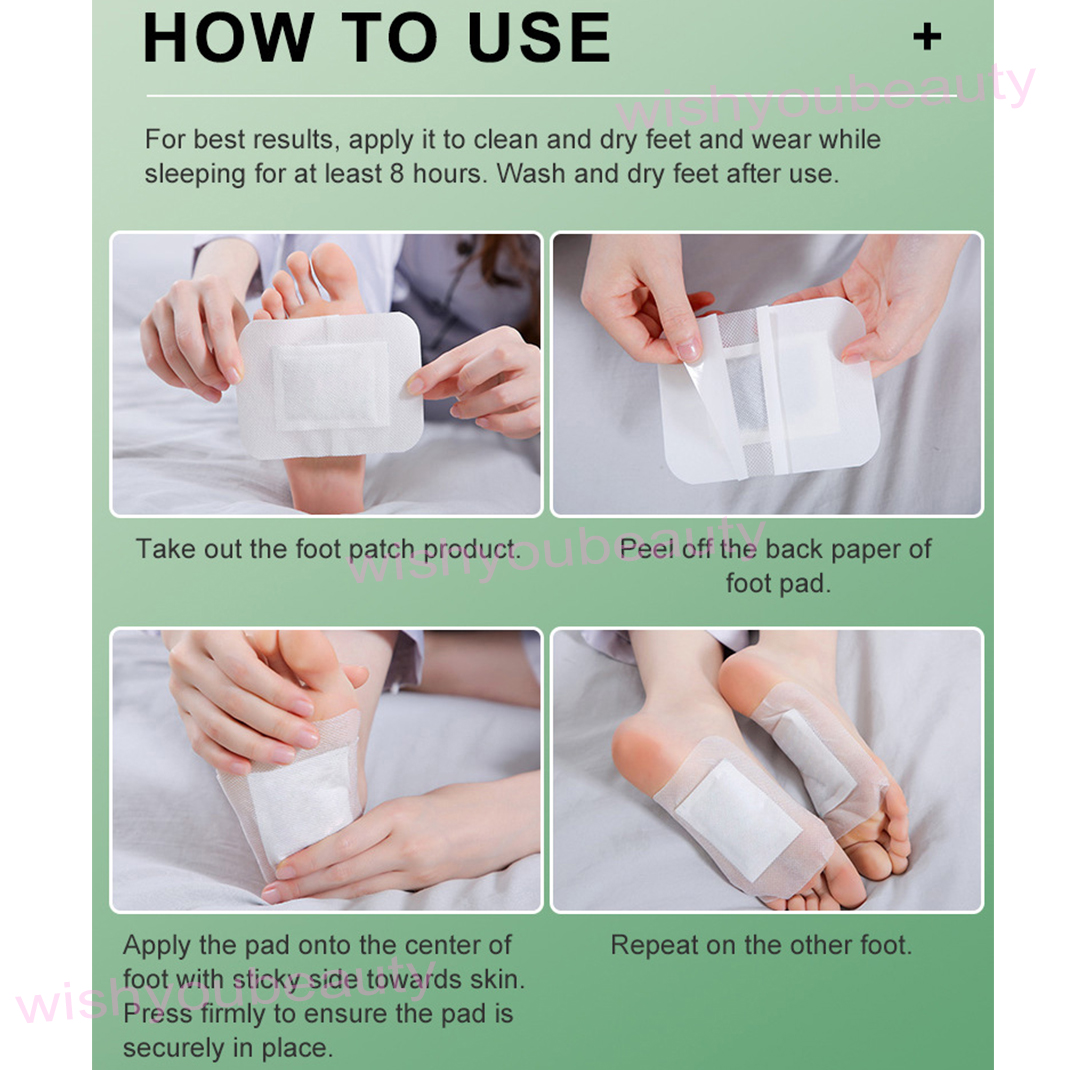 HOW TO USE +

wishyoubeauty

For best results, apply it to clean and dry feet and wear while sleeping for at least 8 hours. Wash and dry feet after use.

Take out the foot patch product.

wishyoubeauty

Peel off the back paper of foot pad.

Apply the pad onto the center of foot with sticky side towards skin. Press firmly to ensure the pad is securely in place.

wishyoubeauty

Repeat on the other foot.