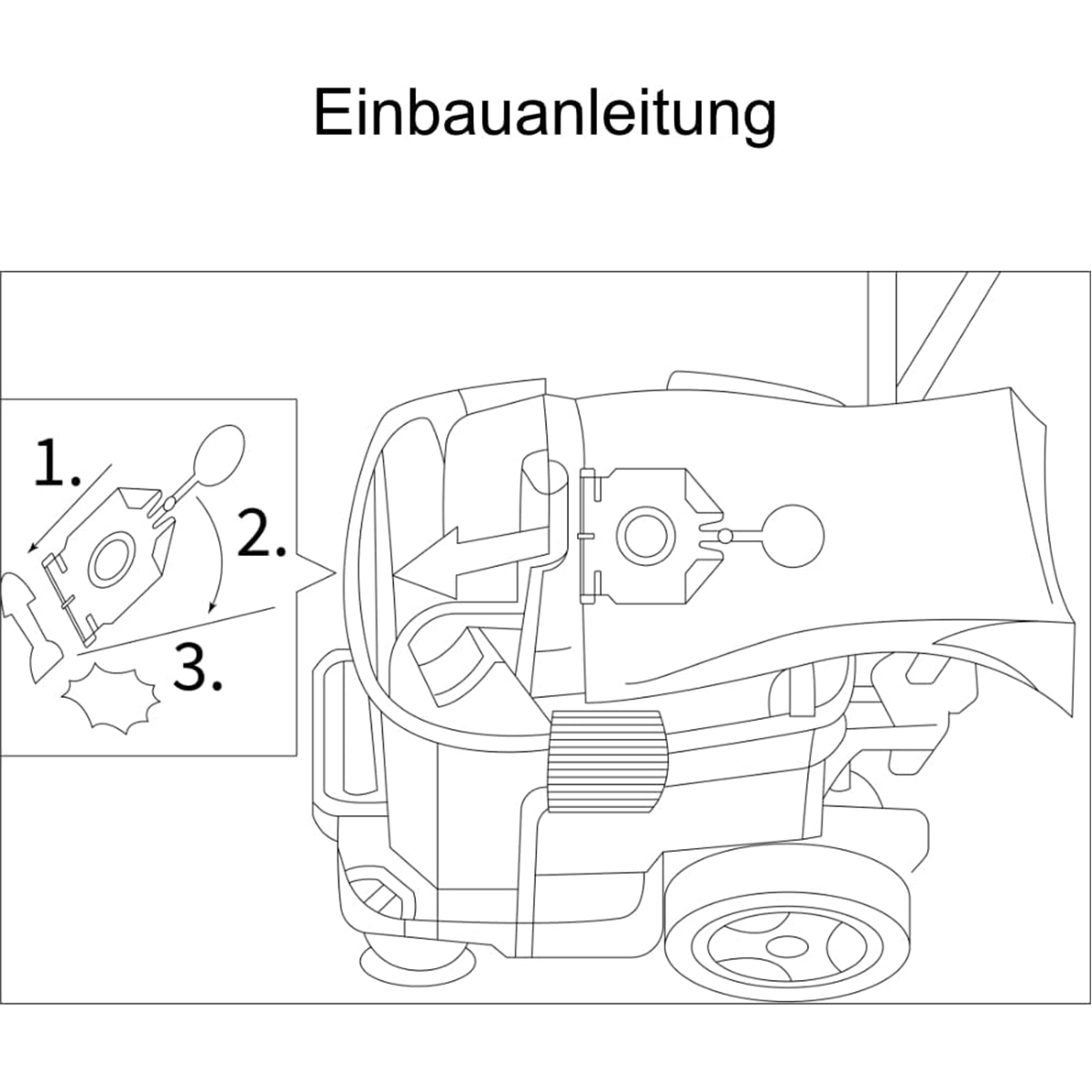 Einbauanleitung

1.

2.

3.