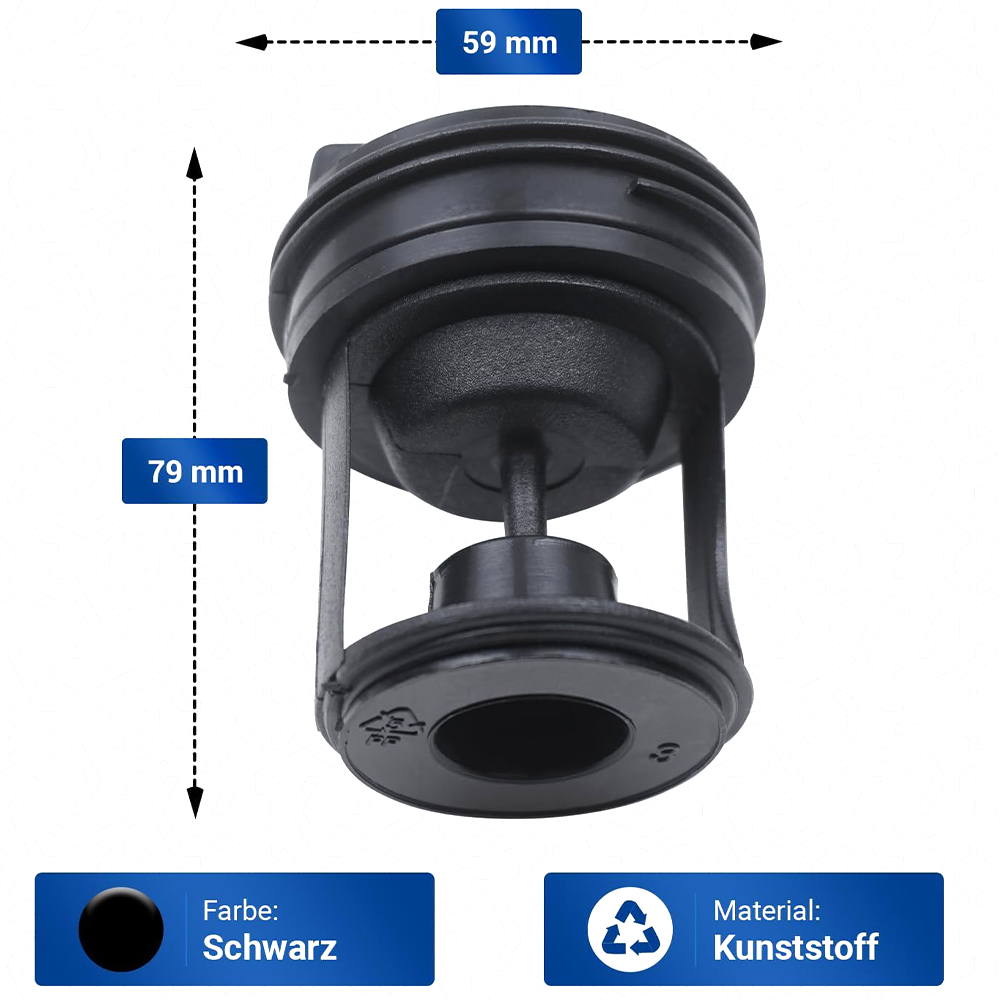 59 mm

79 mm

Farbe:
Schwarz

Material:
Kunststoff