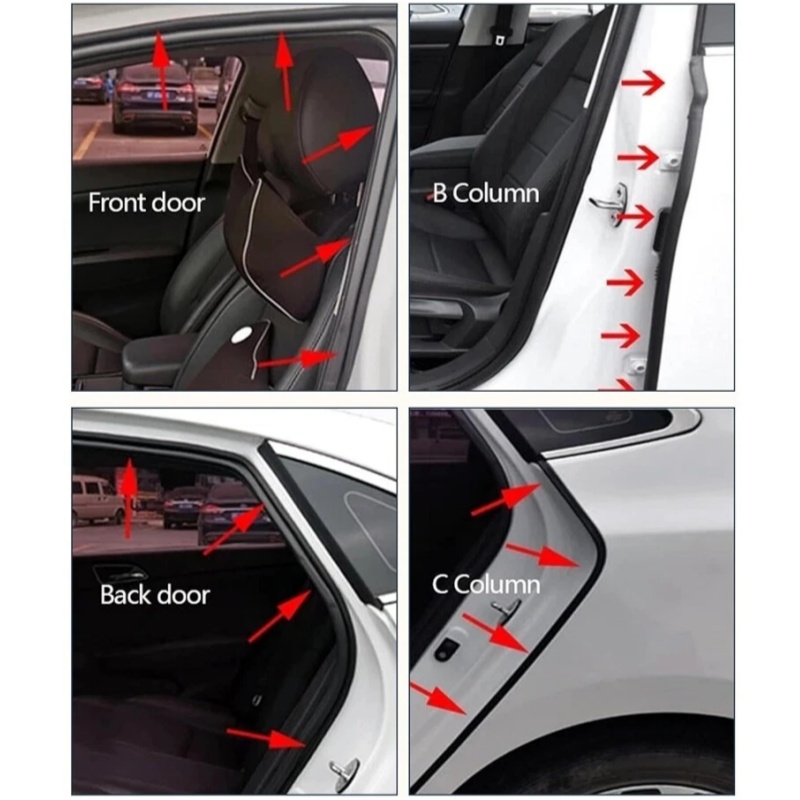 Front door

B Column

Back door

C Column