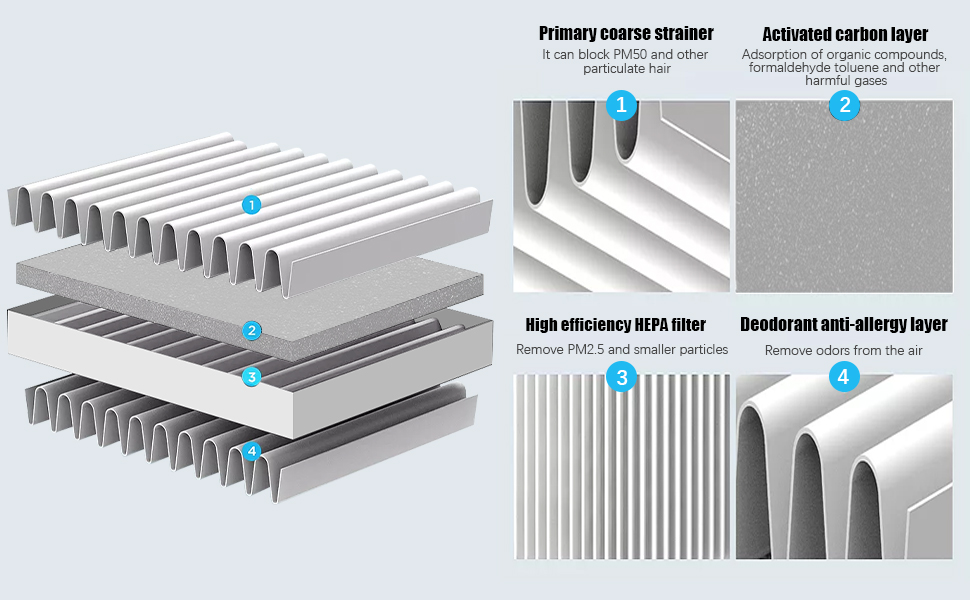 1
2
3
4

Primary coarse strainer
It can block PM50 and other particulate hair
1

Activated carbon layer
Adsorption of organic compounds, formaldehyde toluene and other harmful gases
2

High efficiency HEPA filter
Remove PM2.5 and smaller particles
3

Deodorant anti-allergy layer
Remove odors from the air
4