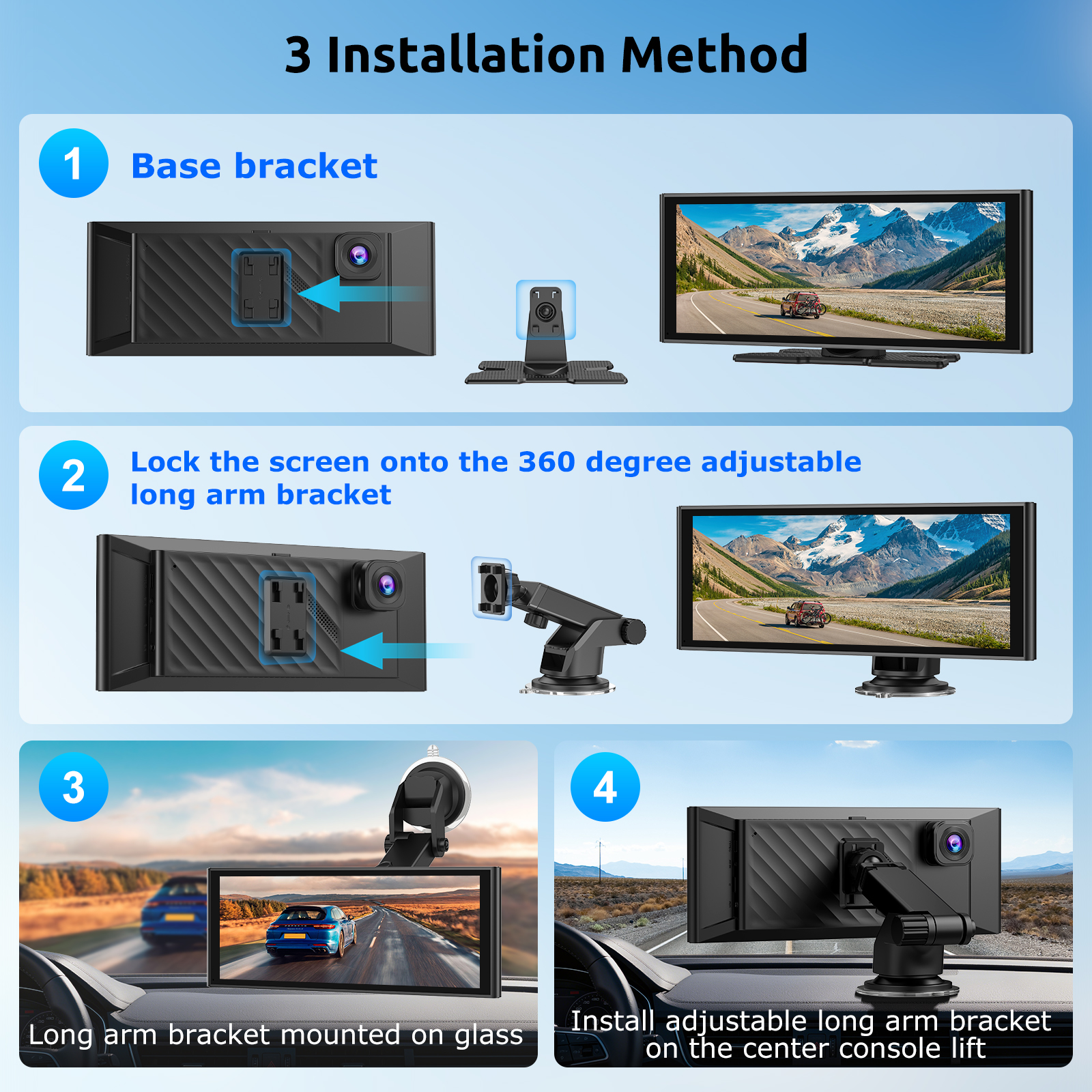 3 Installation Method

1 Base bracket

2 Lock the screen onto the 360 degree adjustable long arm bracket

3

Long arm bracket mounted on glass

4

Install adjustable long arm bracket on the center console lift