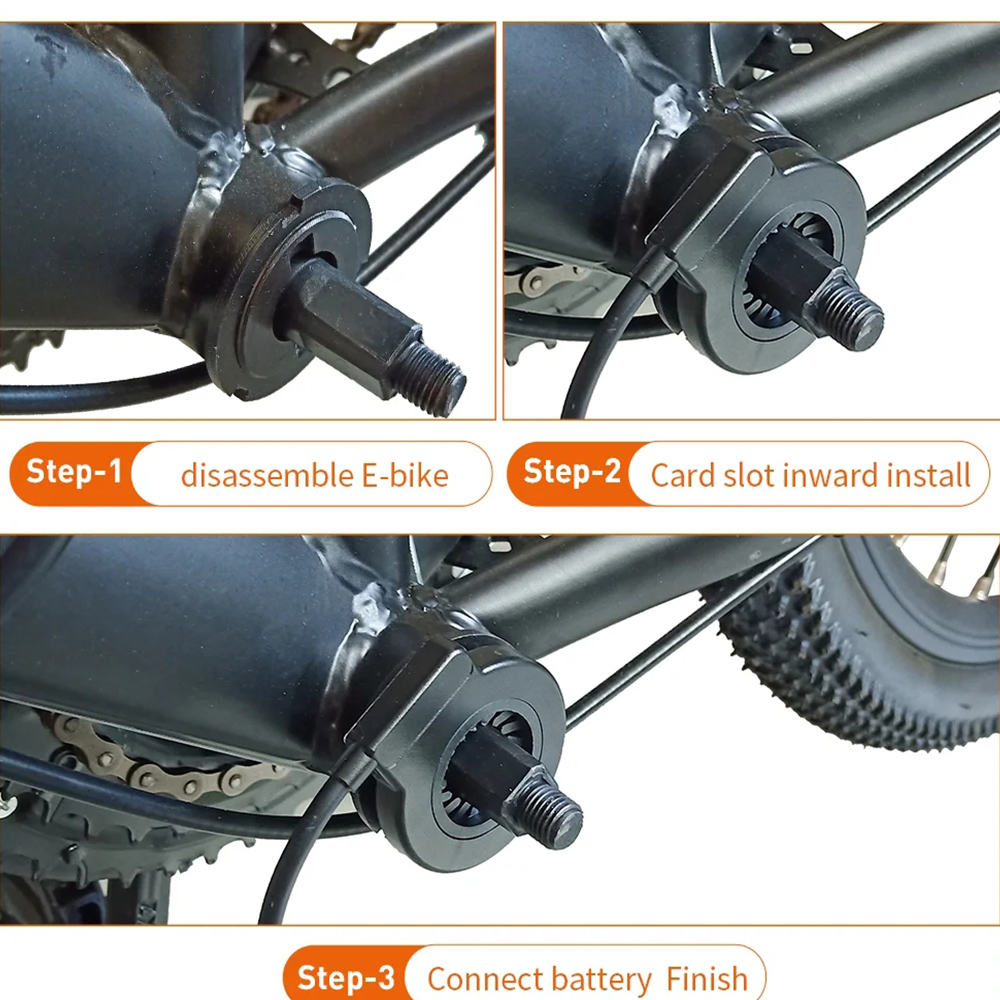 Step-1 disassemble E-bike

Step-2 Card slot inward install

Step-3 Connect battery Finish