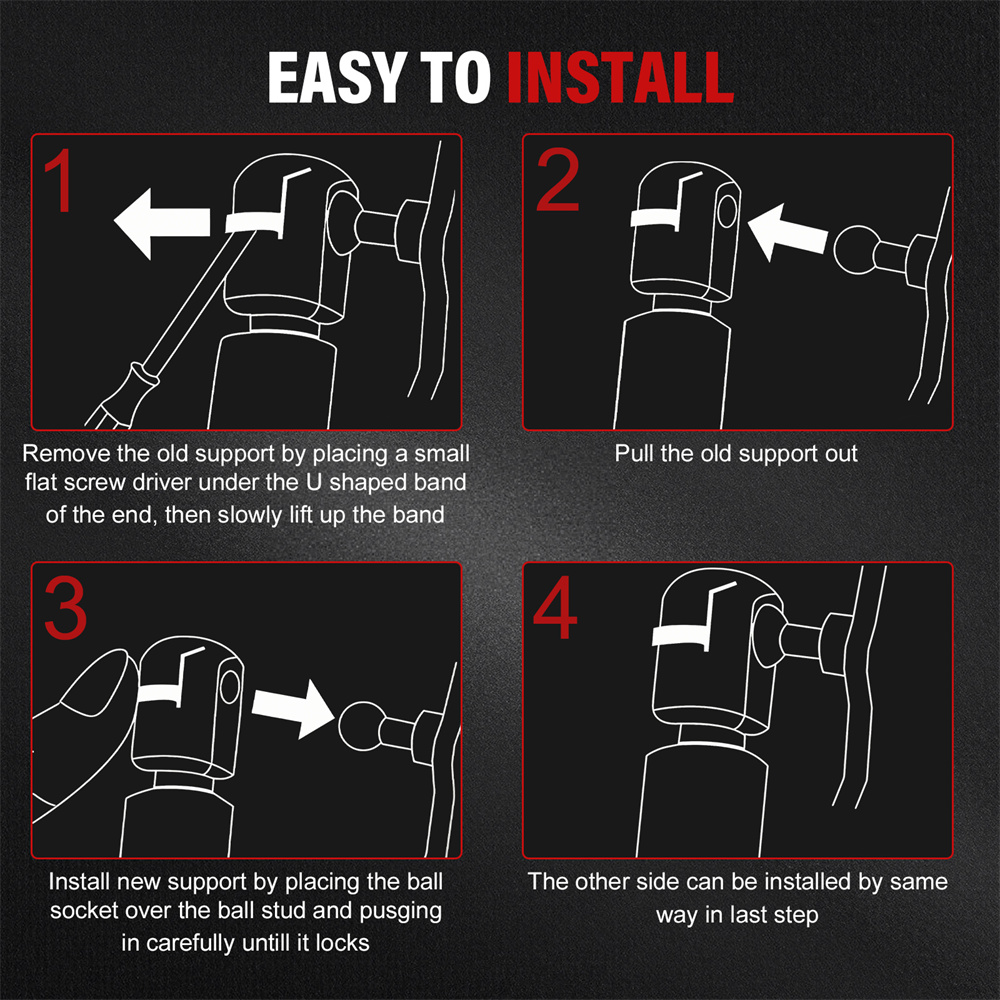 EASY TO INSTALL

1

Remove the old support by placing a small flat screw driver under the U shaped band of the end, then slowly lift up the band

2

Pull the old support out

3

Install new support by placing the ball socket over the ball stud and pusging in carefully untill it locks

4

The other side can be installed by same way in last step