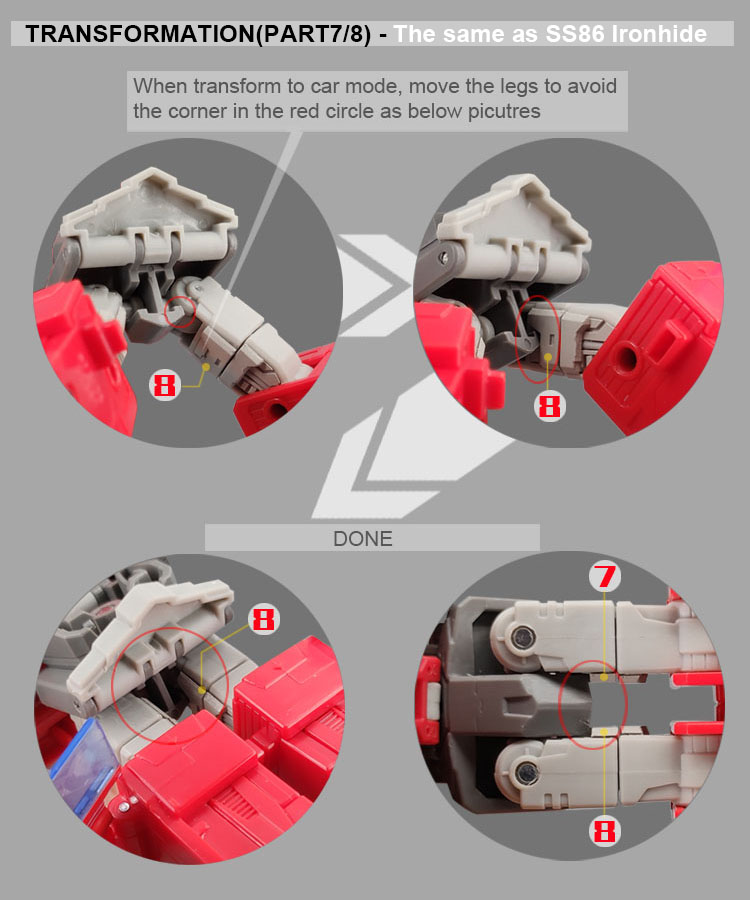 TRANSFORMATION(PART7/8) - The same as SS86 Ironhide

When transform to car mode, move the legs to avoid the corner in the red circle as below picutres

8

8

DONE

8

7

8