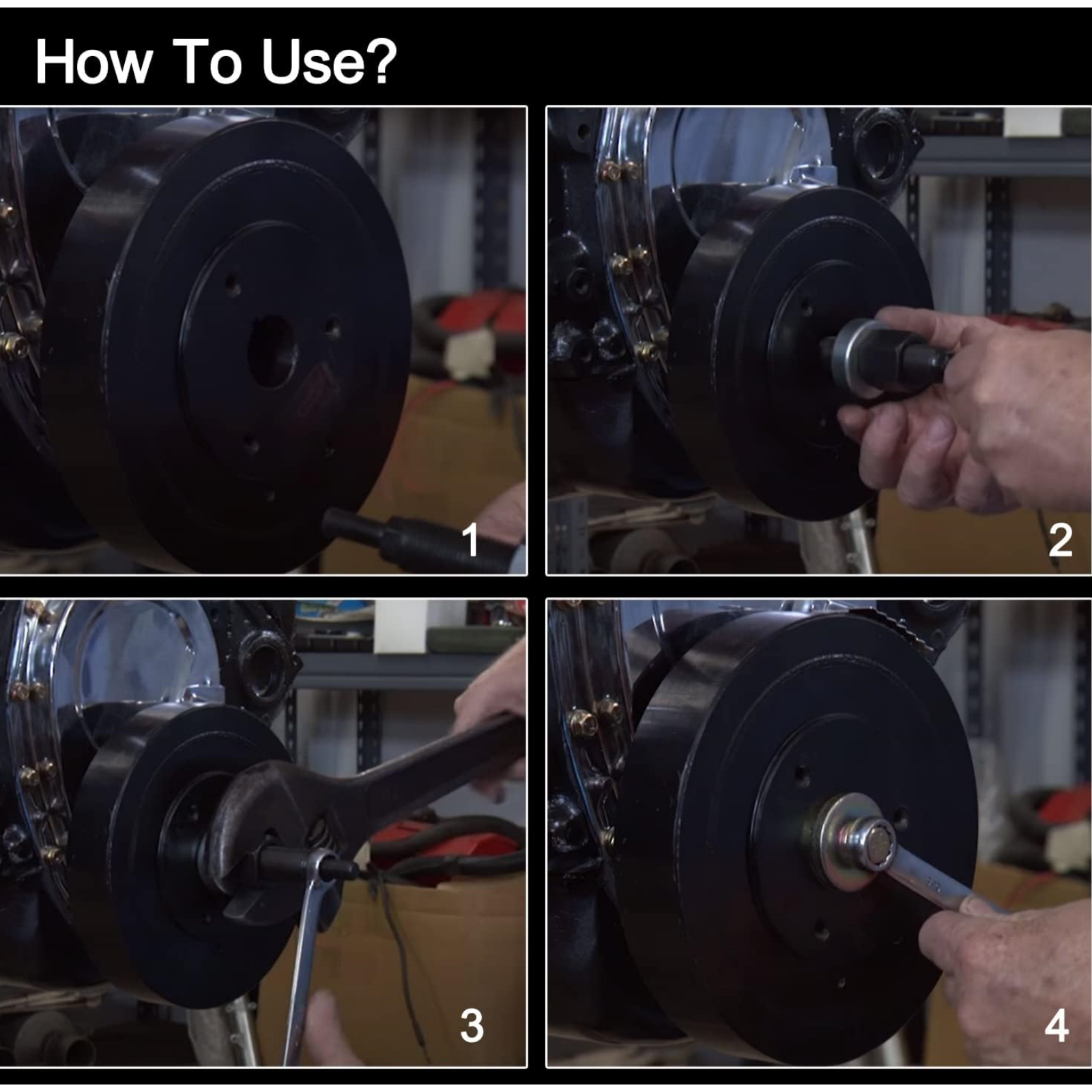 How To Use?

1

2

3

4