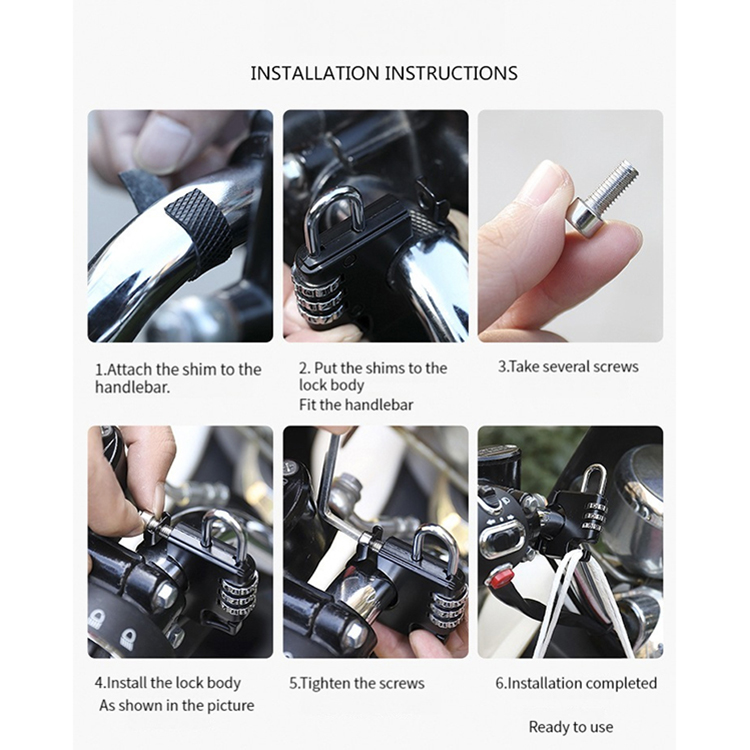 INSTALLATION INSTRUCTIONS

1.Attach the shim to the handlebar.

2. Put the shims to the lock body
Fit the handlebar

3.Take several screws

4.Install the lock body
As shown in the picture

5.Tighten the screws

6.Installation completed

Ready to use