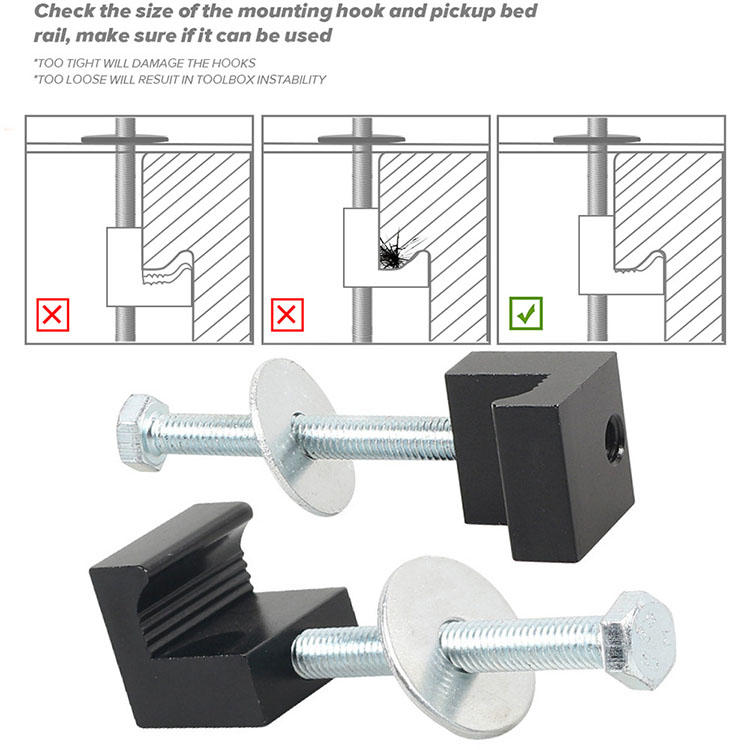 Check the size of the mounting hook and pickup bed rail, make sure if it can be used

*TOO TIGHT WILL DAMAGE THE HOOKS
*TOO LOOSE WILL RESUIT IN TOOLBOX INSTABILITY