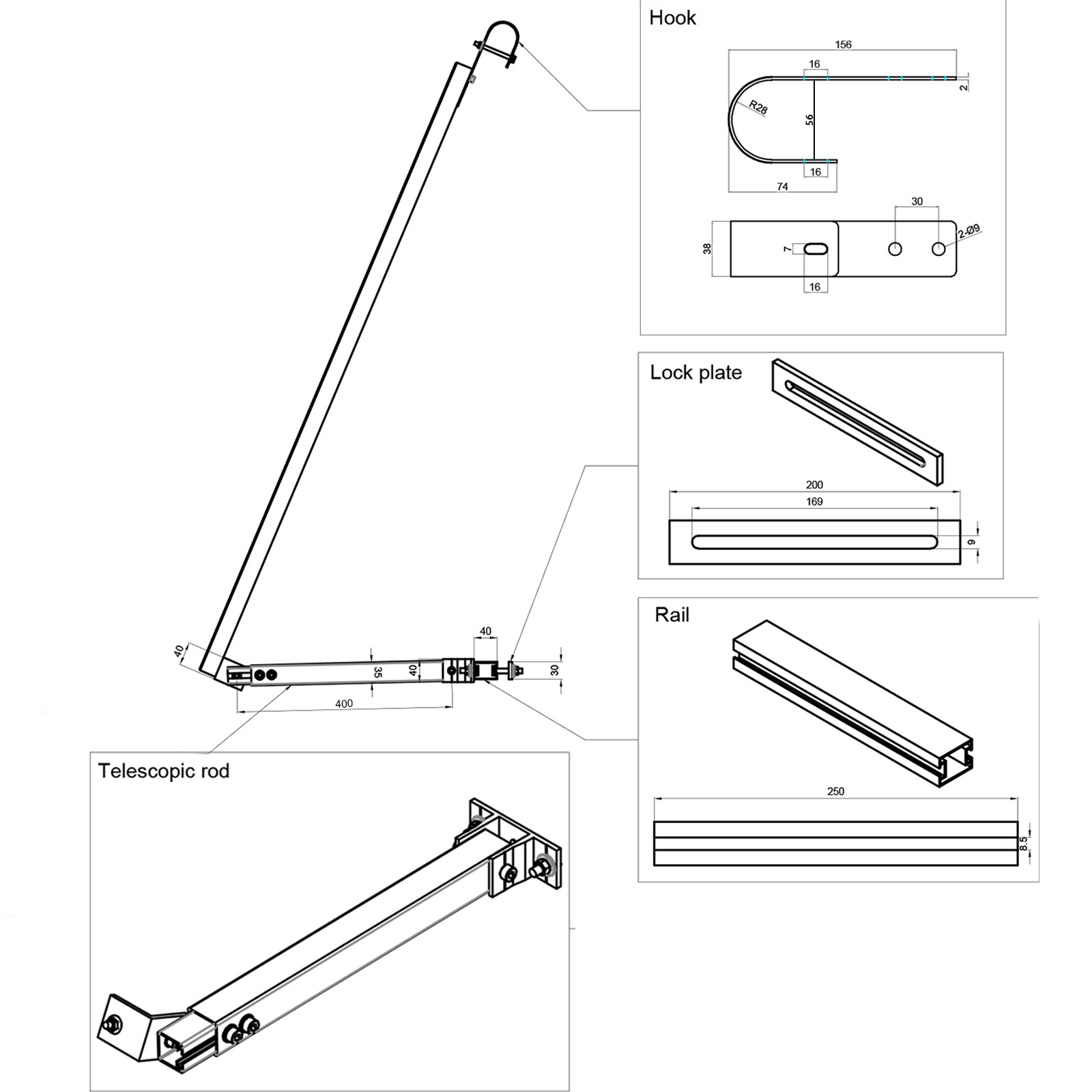 Hook

156

16

2

R28

56

16

74

30

2-Ø9

38

7

16

Lock plate

200

169

9

Rail

250

8.5

40

40

35

40

30

400

Telescopic rod