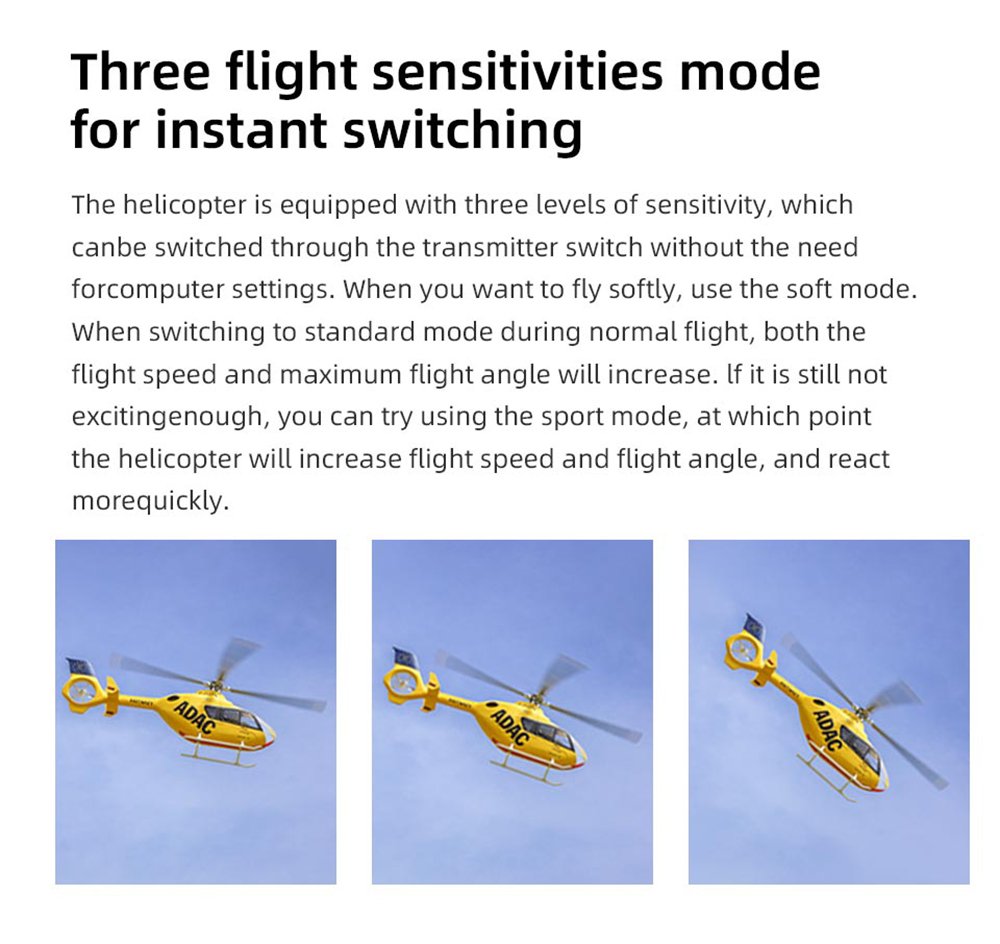 Three flight sensitivities mode for instant switching

The helicopter is equipped with three levels of sensitivity, which canbe switched through the transmitter switch without the need forcomputer settings. When you want to fly softly, use the soft mode. When switching to standard mode during normal flight, both the flight speed and maximum flight angle will increase. lf it is still not excitingenough, you can try using the sport mode, at which point the helicopter will increase flight speed and flight angle, and react morequickly.

ADAC

ADAC

ADAC