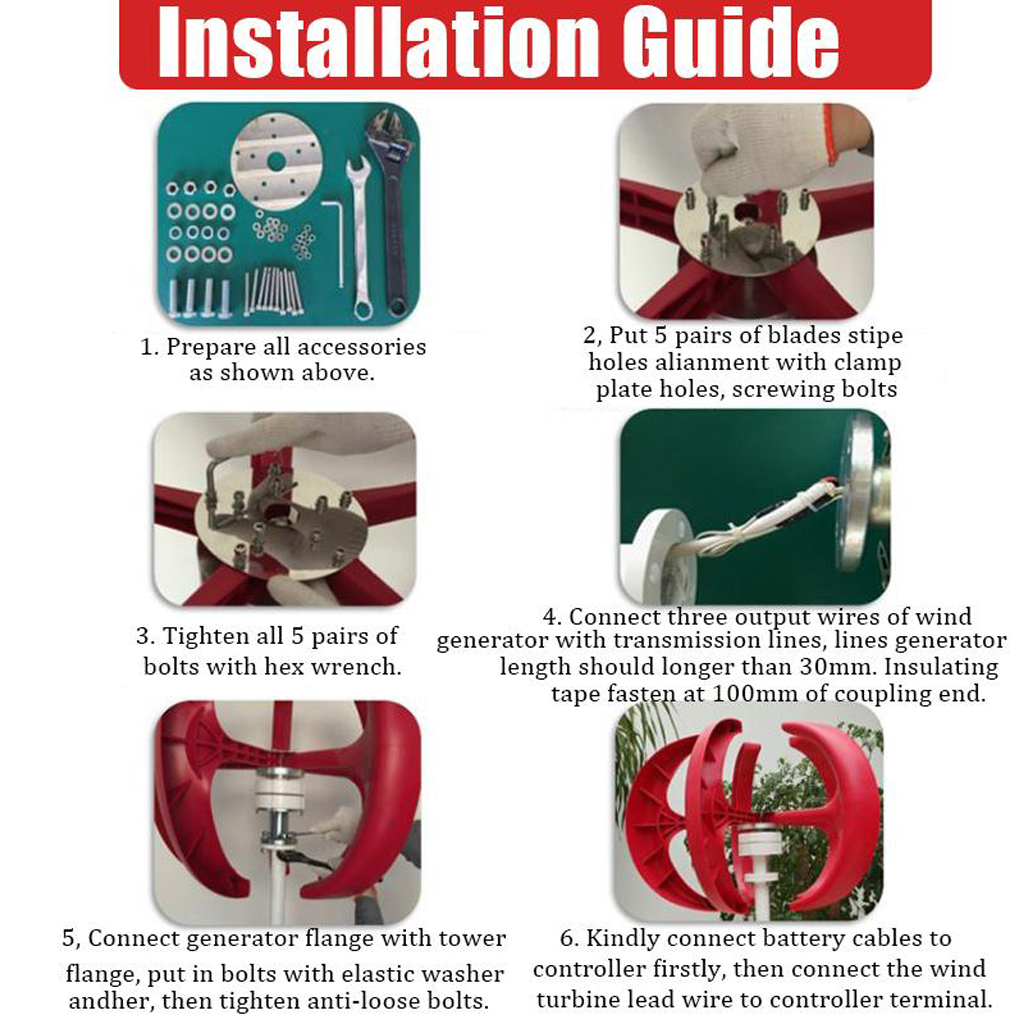 Installation Guide

1. Prepare all accessories as shown above.

2, Put 5 pairs of blades stipe holes alianment with clamp plate holes, screwing bolts

3. Tighten all 5 pairs of bolts with hex wrench.

4. Connect three output wires of wind generator with transmission lines, lines generator length should longer than 30mm. Insulating tape fasten at 100mm of coupling end.

5, Connect generator flange with tower flange, put in bolts with elastic washer andher, then tighten anti-loose bolts.

6. Kindly connect battery cables to controller firstly, then connect the wind turbine lead wire to controller terminal.