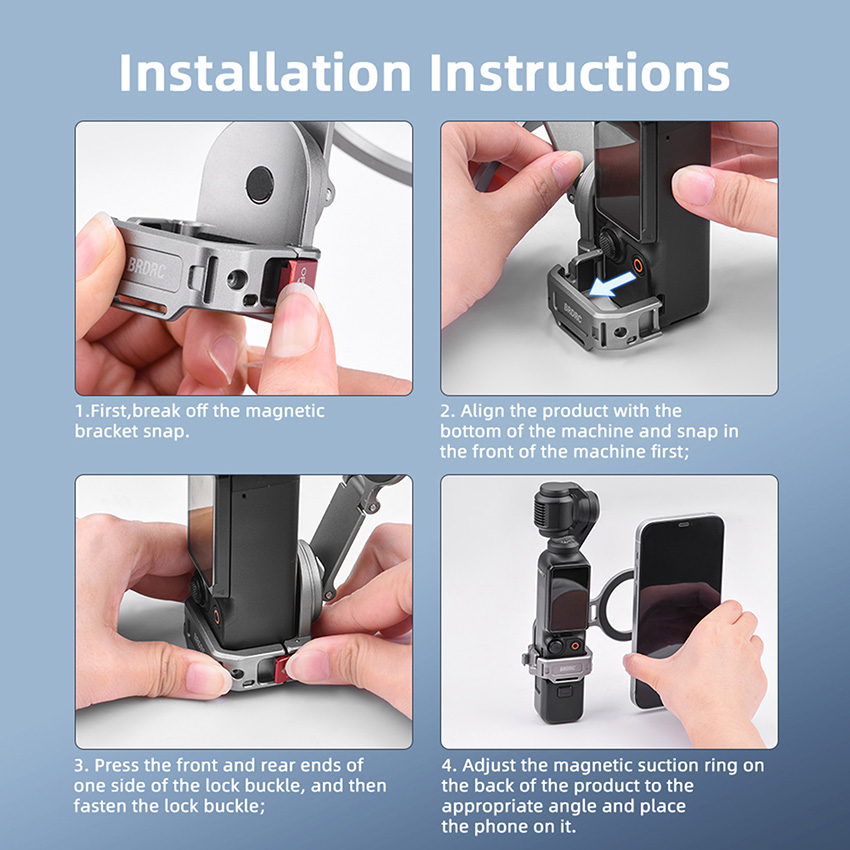 Installation Instructions

BRDRC

1.First,break off the magnetic bracket snap.

BRDRC

2. Align the product with the bottom of the machine and snap in the front of the machine first;

3. Press the front and rear ends of one side of the lock buckle, and then fasten the lock buckle;

BRDRC

4. Adjust the magnetic suction ring on the back of the product to the appropriate angle and place the phone on it.