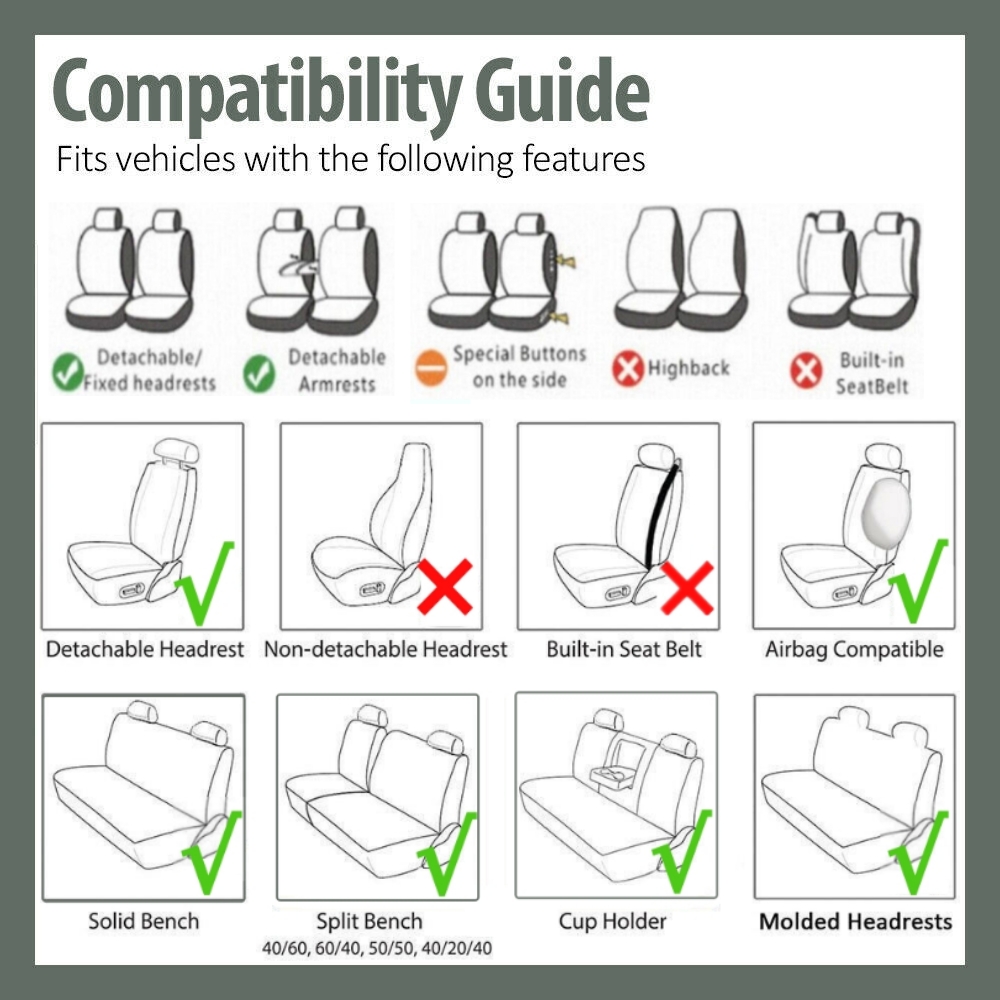 Compatibility Guide
Fits vehicles with the following features

Detachable/ Fixed headrests

Detachable Armrests

Special Buttons on the side

Highback

Built-in SeatBelt

Detachable Headrest

Non-detachable Headrest

Built-in Seat Belt

Airbag Compatible

Solid Bench

Split Bench
40/60, 60/40, 50/50, 40/20/40

Cup Holder

Molded Headrests