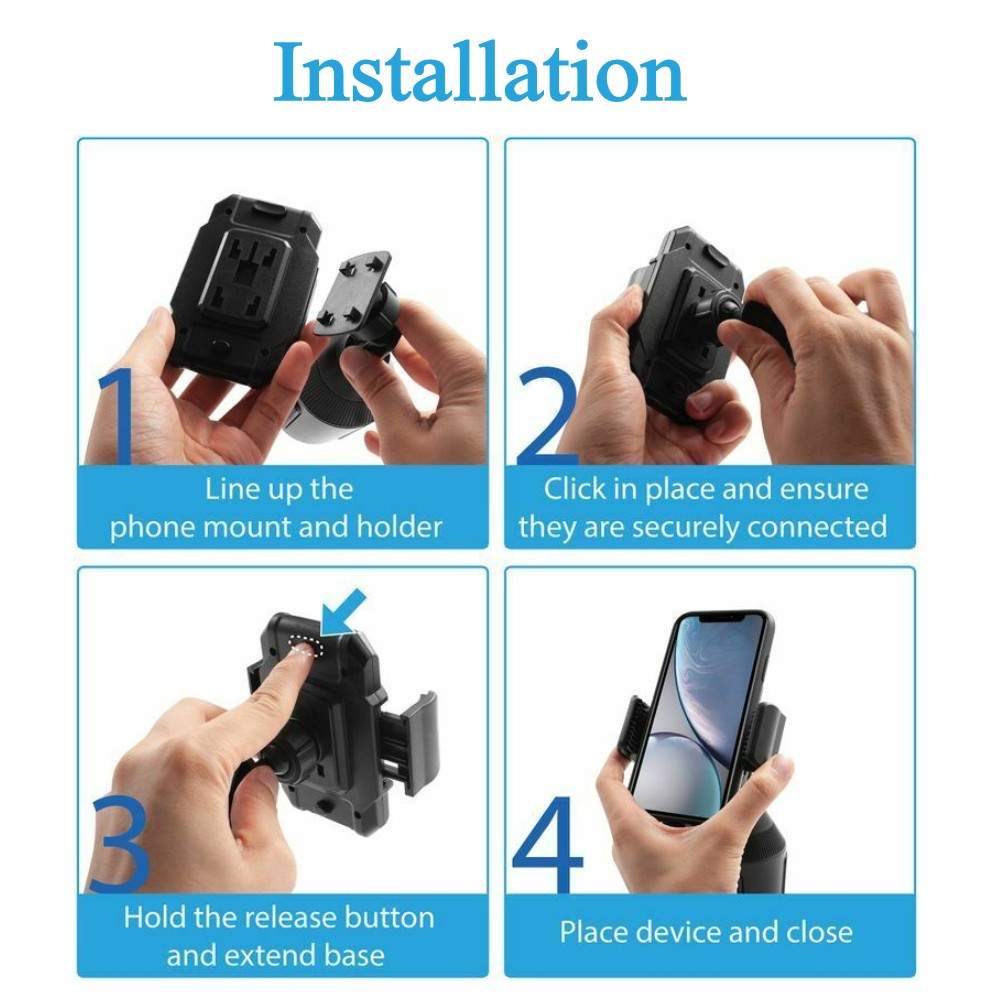 Installation

1

Line up the phone mount and holder

2

Click in place and ensure they are securely connected

3

Hold the release button and extend base

4

Place device and close