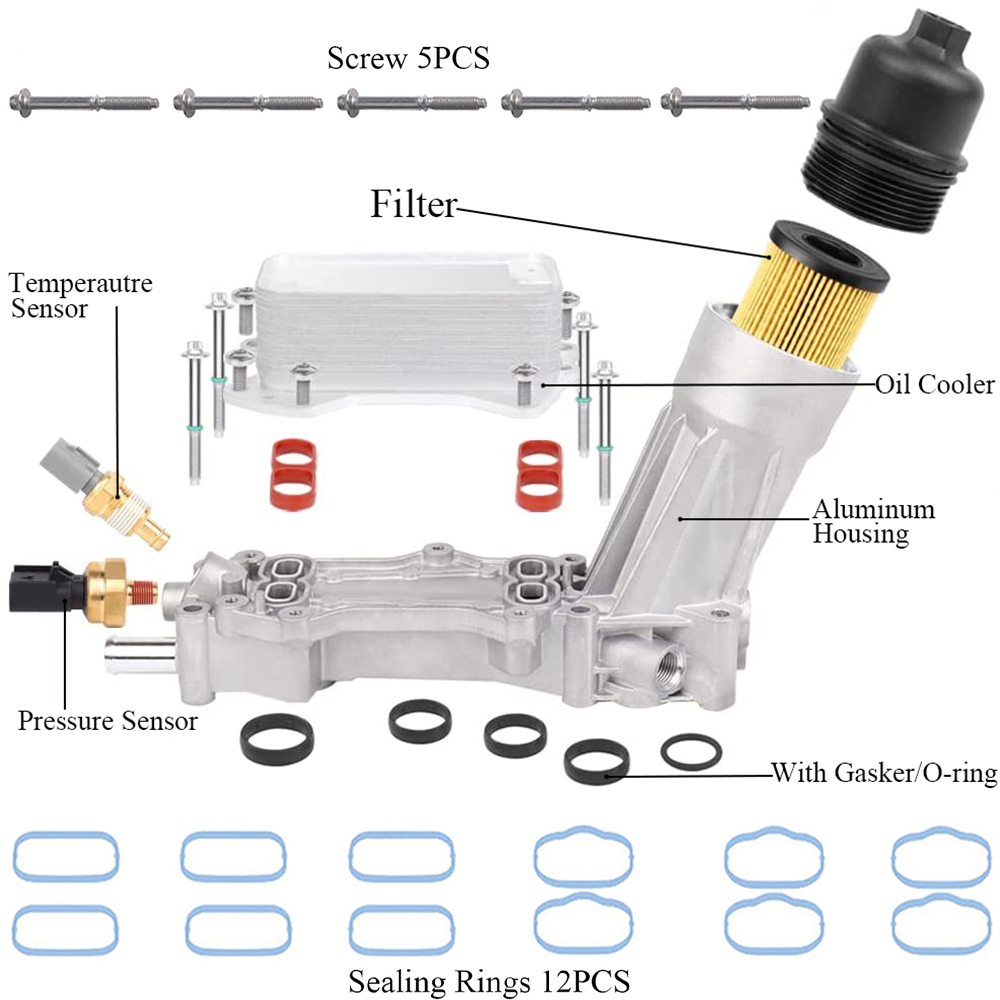 Screw 5PCS

Filter

Temperautre Sensor

Oil Cooler

Aluminum Housing

Pressure Sensor

With Gasker/O-ring

Sealing Rings 12PCS