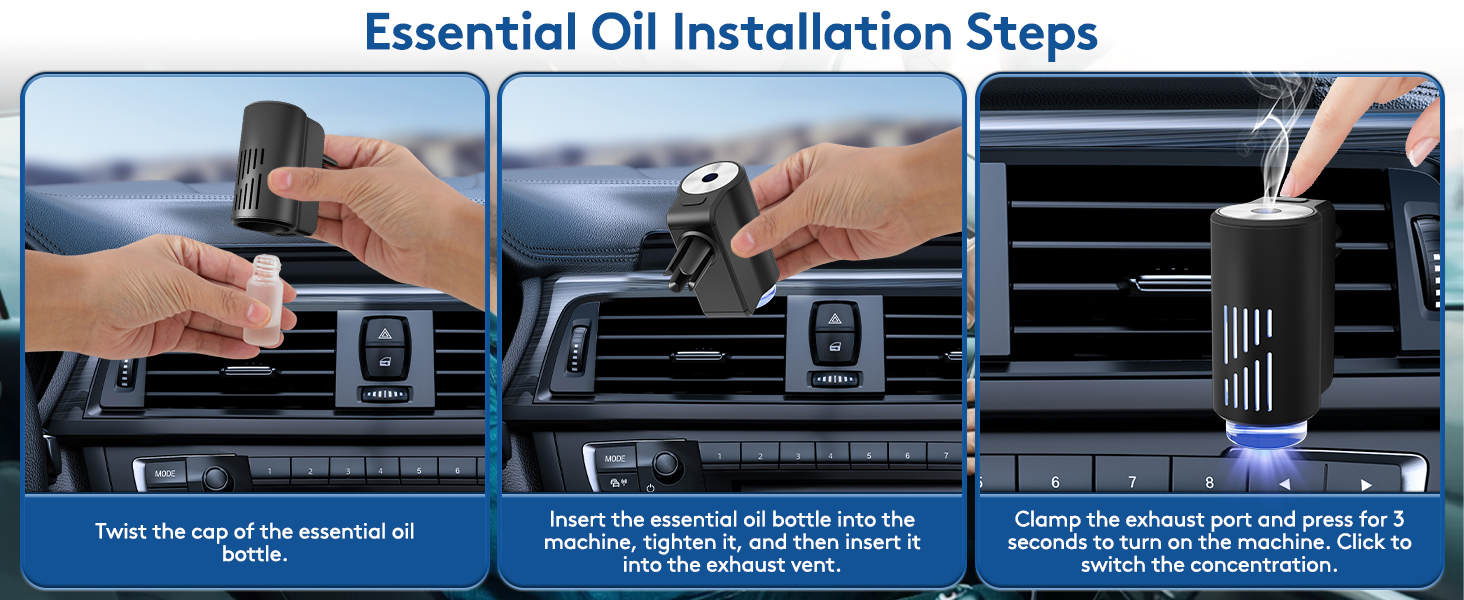 Essential Oil Installation Steps

MODE 1 2 3 4 5 6

Twist the cap of the essential oil bottle.

MODE 1 2 3 4 5 6 7

Insert the essential oil bottle into the machine, tighten it, and then insert it into the exhaust vent.

6 7 8

Clamp the exhaust port and press for 3 seconds to turn on the machine. Click to switch the concentration.