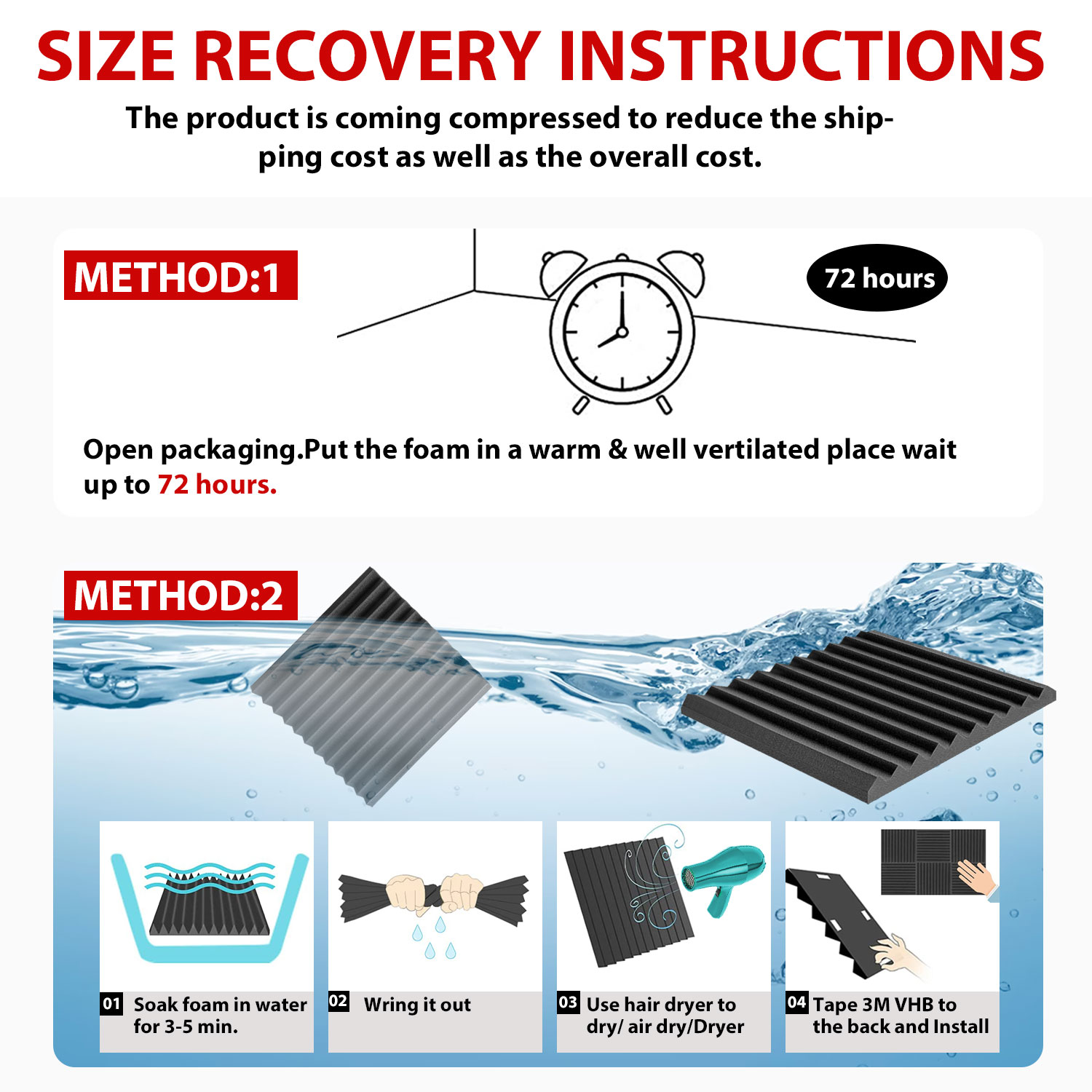 SIZE RECOVERY INSTRUCTIONS

The product is coming compressed to reduce the shipping cost as well as the overall cost.

METHOD:1

72 hours

Open packaging.Put the foam in a warm & well vertilated place wait up to 72 hours.

METHOD:2

01 Soak foam in water for 3-5 min.

02 Wring it out

03 Use hair dryer to dry/ air dry/Dryer

04 Tape 3M VHB to the back and Install