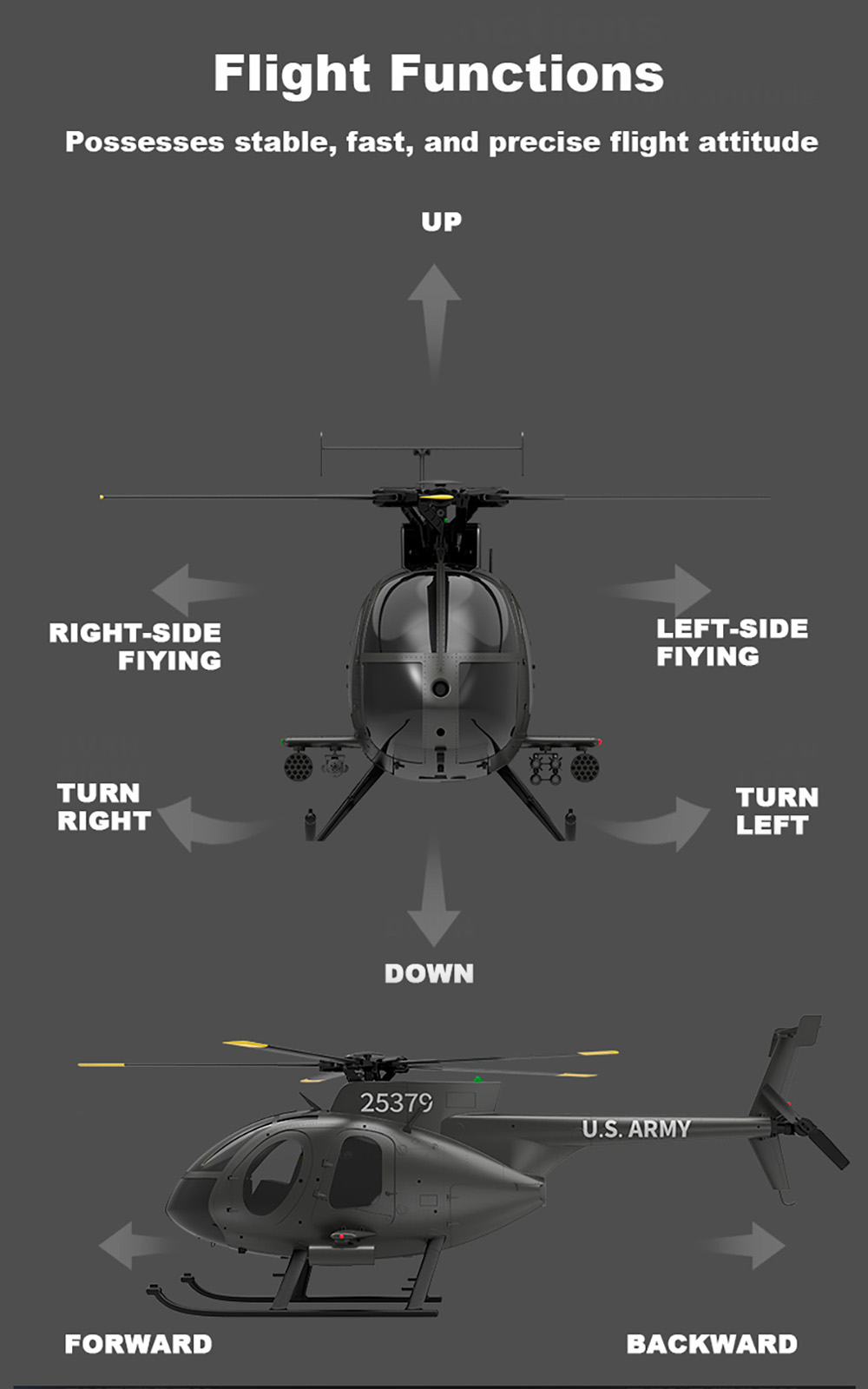 Flight Functions

Possesses stable, fast, and precise flight attitude

UP

RIGHT-SIDE FIYING

LEFT-SIDE FIYING

TURN RIGHT

TURN LEFT

DOWN

25379

U.S. ARMY

FORWARD

BACKWARD