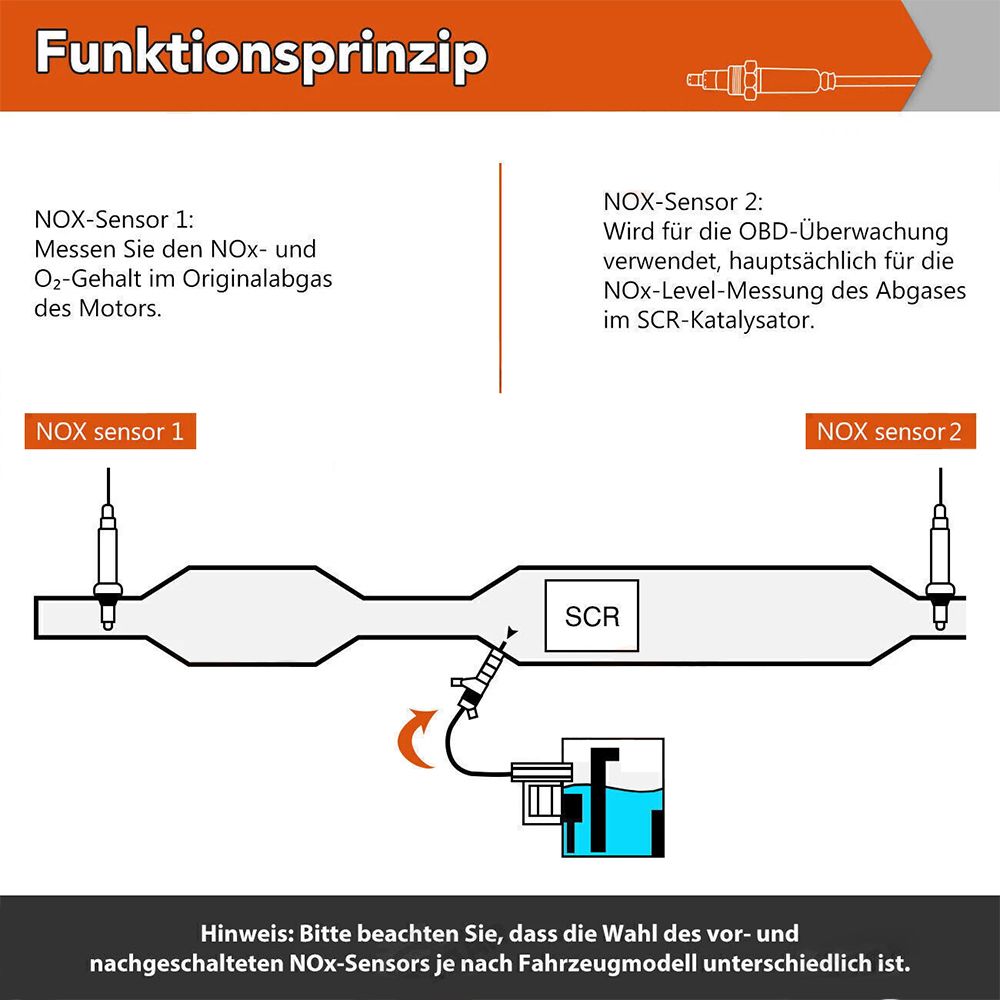 Funktionsprinzip

NOX-Sensor 1:
Messen Sie den NOx- und $O_2$-Gehalt im Originalabgas des Motors.

NOX-Sensor 2:
Wird für die OBD-Überwachung verwendet, hauptsächlich für die NOx-Level-Messung des Abgases im SCR-Katalysator.

NOX sensor 1

NOX sensor 2

SCR

Hinweis: Bitte beachten Sie, dass die Wahl des vor- und nachgeschalteten NOx-Sensors je nach Fahrzeugmodell unterschiedlich ist.