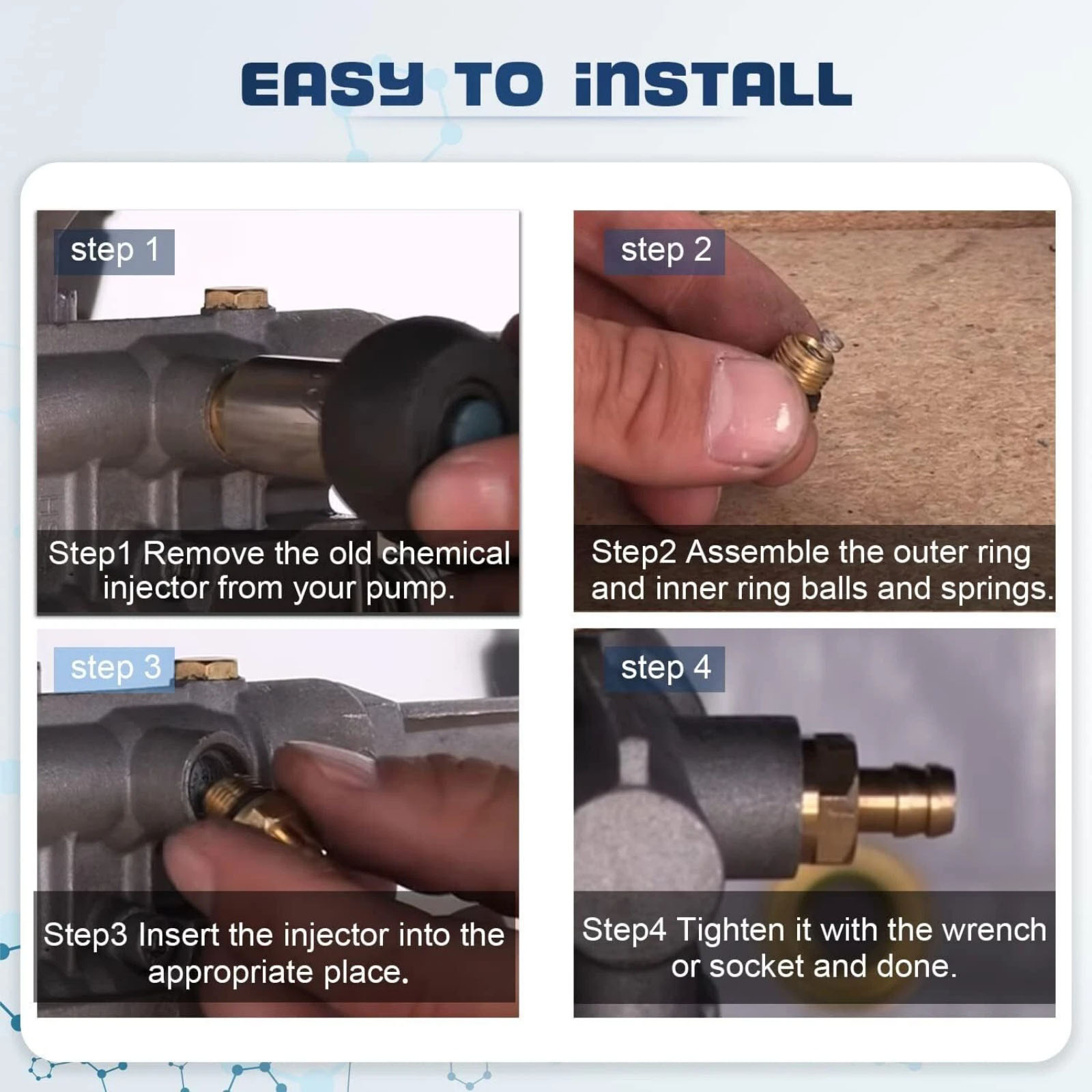 EASY TO INSTALL

step 1

Step1 Remove the old chemical injector from your pump.

step 2

Step2 Assemble the outer ring and inner ring balls and springs.

step 3

Step3 Insert the injector into the appropriate place.

step 4

Step4 Tighten it with the wrench or socket and done.