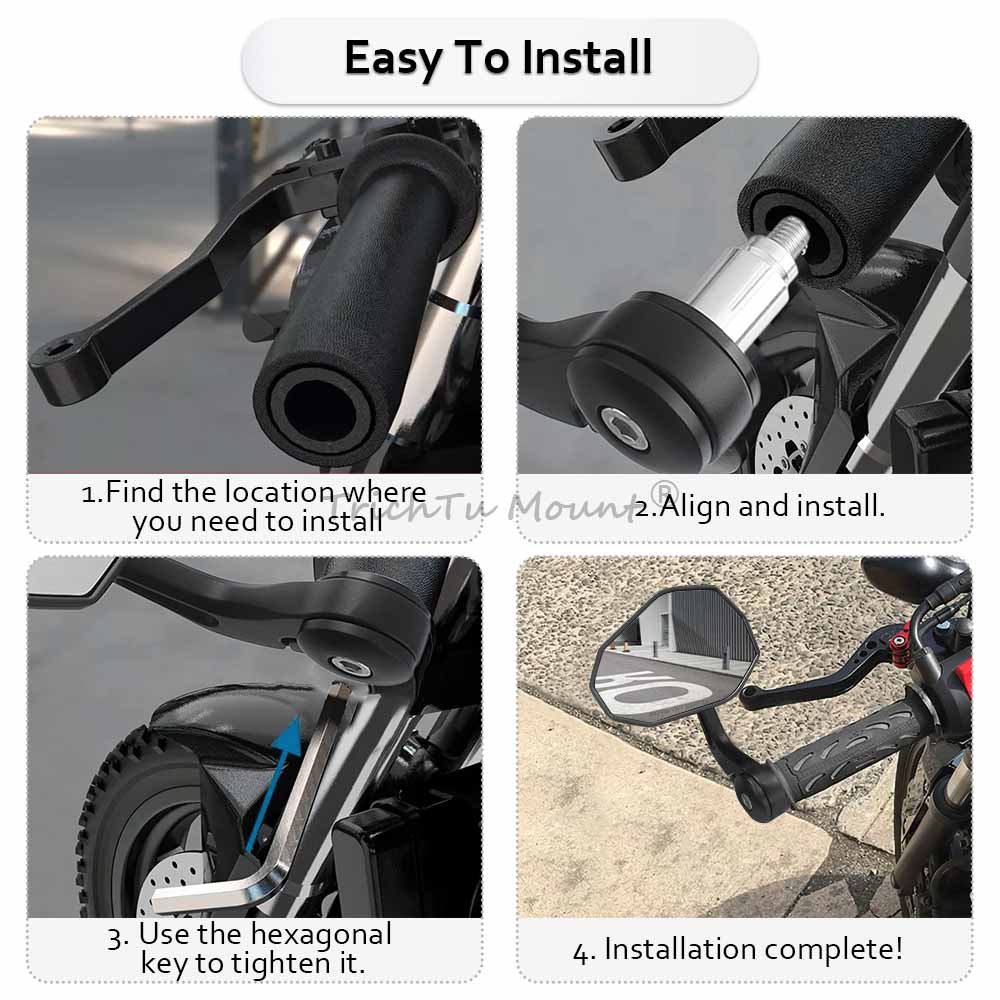 Easy To Install

1.Find the location where you need to install

TrichTu Mount®

2.Align and install.

3. Use the hexagonal key to tighten it.

4. Installation complete!