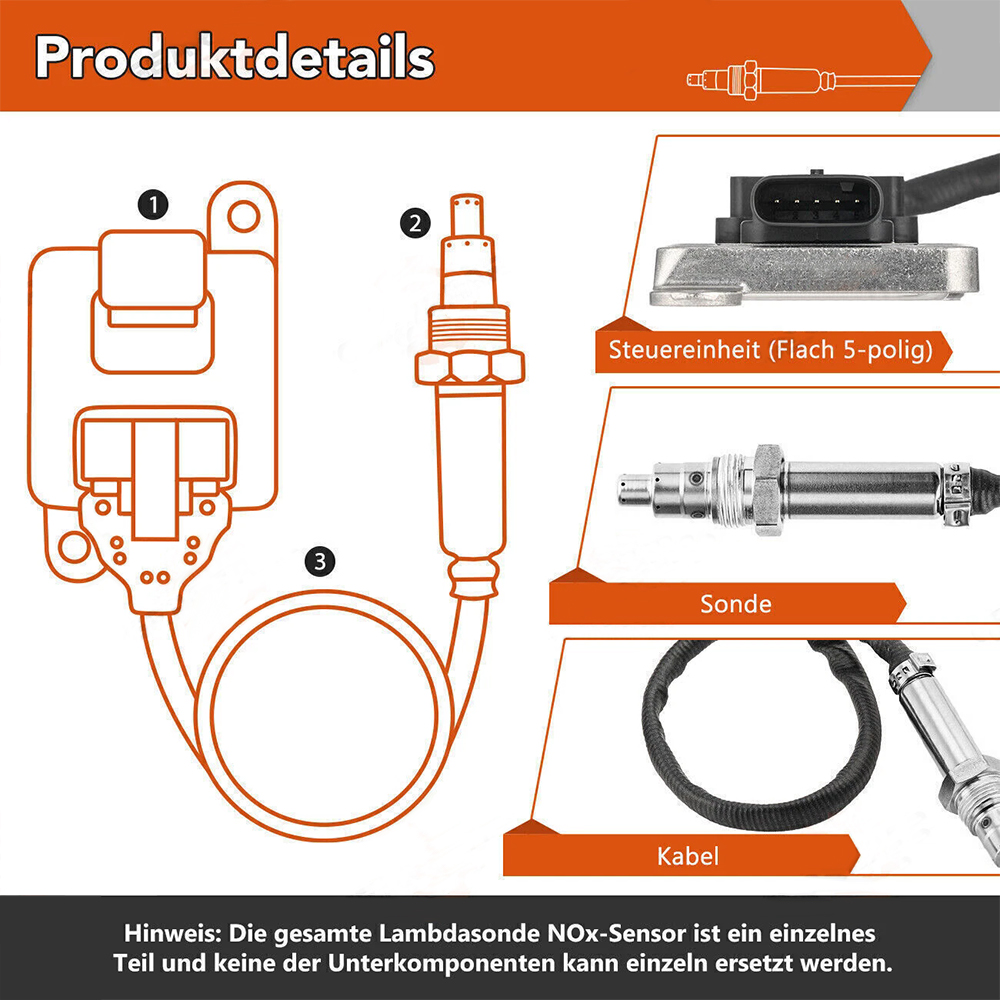 Produktdetails

1

2

3

Steuereinheit (Flach 5-polig)

Sonde

Kabel

Hinweis: Die gesamte Lambdasonde NOx-Sensor ist ein einzelnes Teil und keine der Unterkomponenten kann einzeln ersetzt werden.