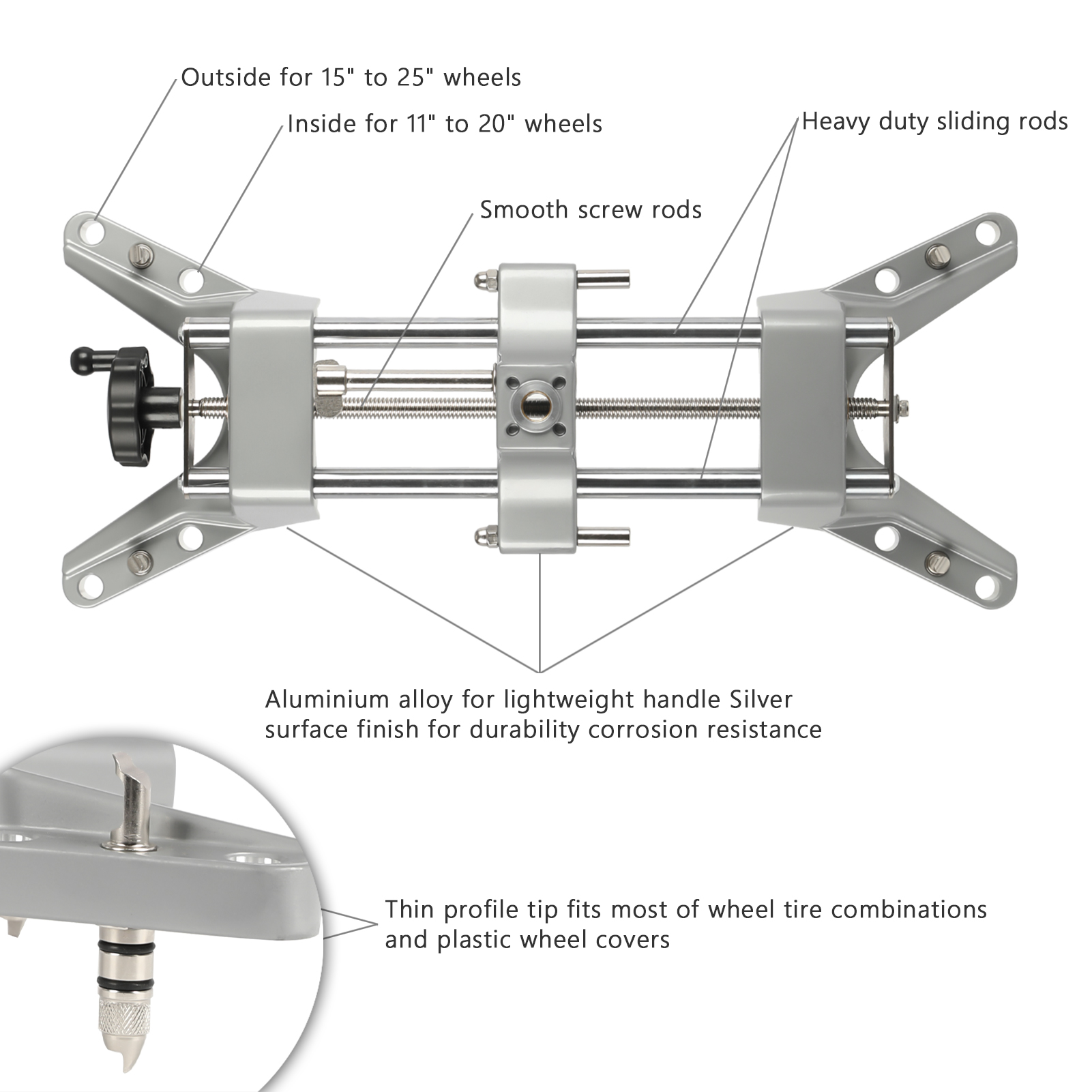 Outside for 15" to 25" wheels

Inside for 11" to 20" wheels

Heavy duty sliding rods

Smooth screw rods

Aluminium alloy for lightweight handle Silver surface finish for durability corrosion resistance

Thin profile tip fits most of wheel tire combinations and plastic wheel covers