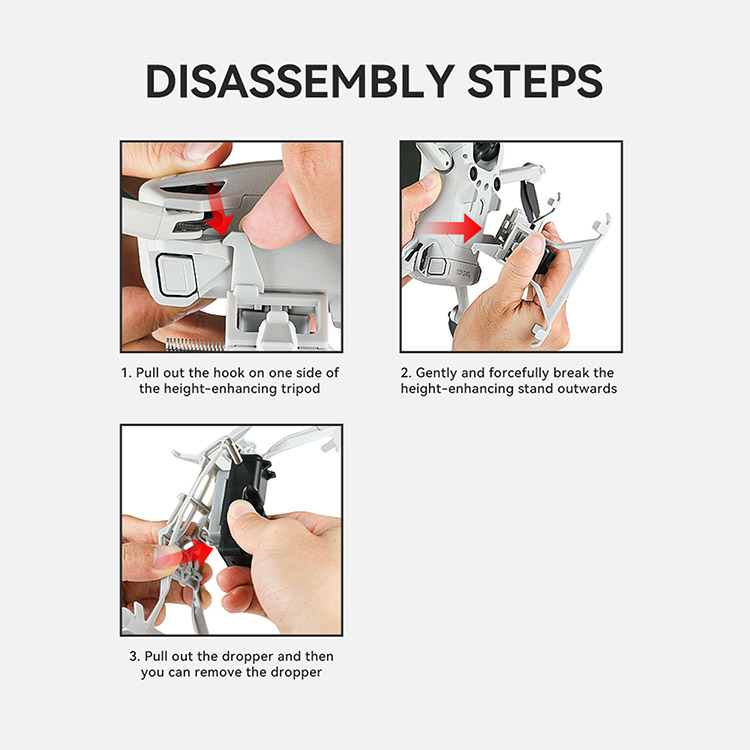 DISASSEMBLY STEPS

1. Pull out the hook on one side of the height-enhancing tripod

2. Gently and forcefully break the height-enhancing stand outwards

3. Pull out the dropper and then you can remove the dropper