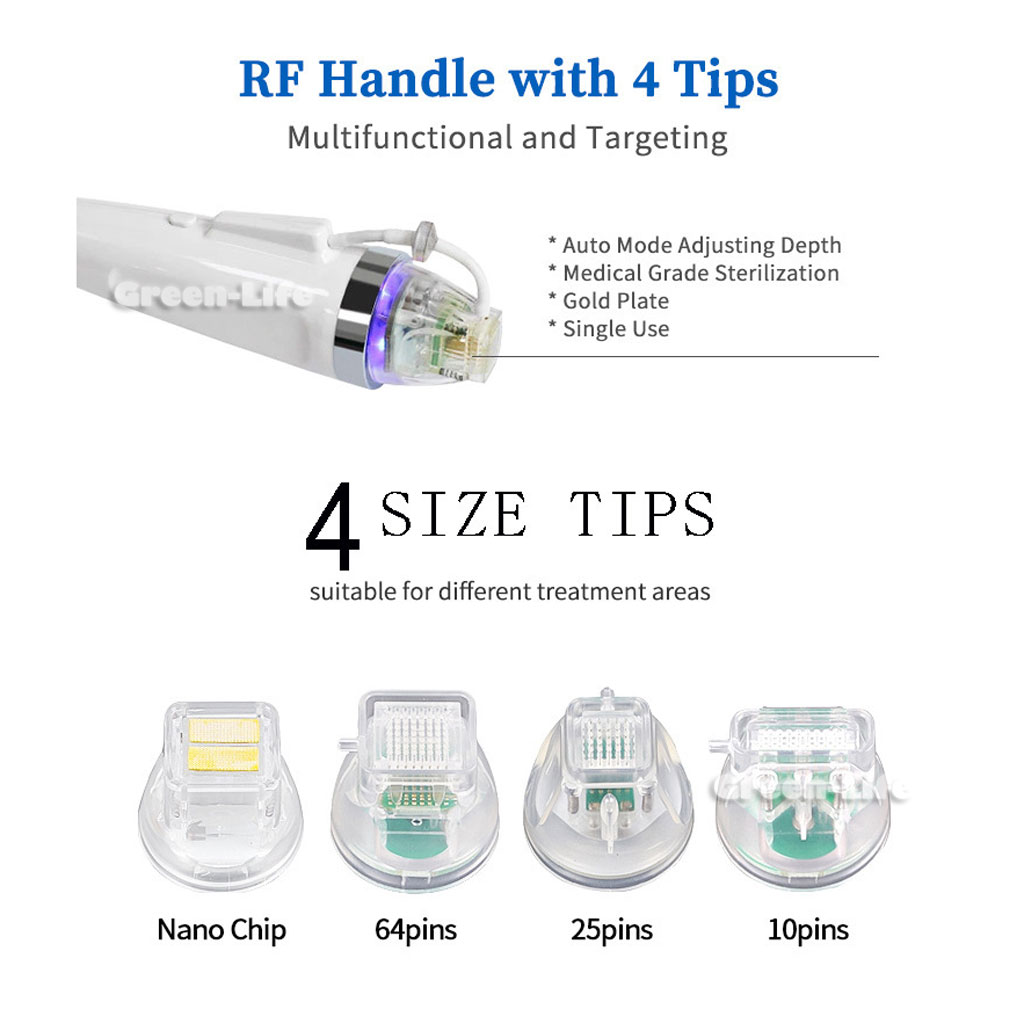 RF Handle with 4 Tips
Multifunctional and Targeting

Green-Life

* Auto Mode Adjusting Depth
* Medical Grade Sterilization
* Gold Plate
* Single Use

4 SIZE TIPS
suitable for different treatment areas

Green-Life

Nano Chip
64pins
25pins
10pins